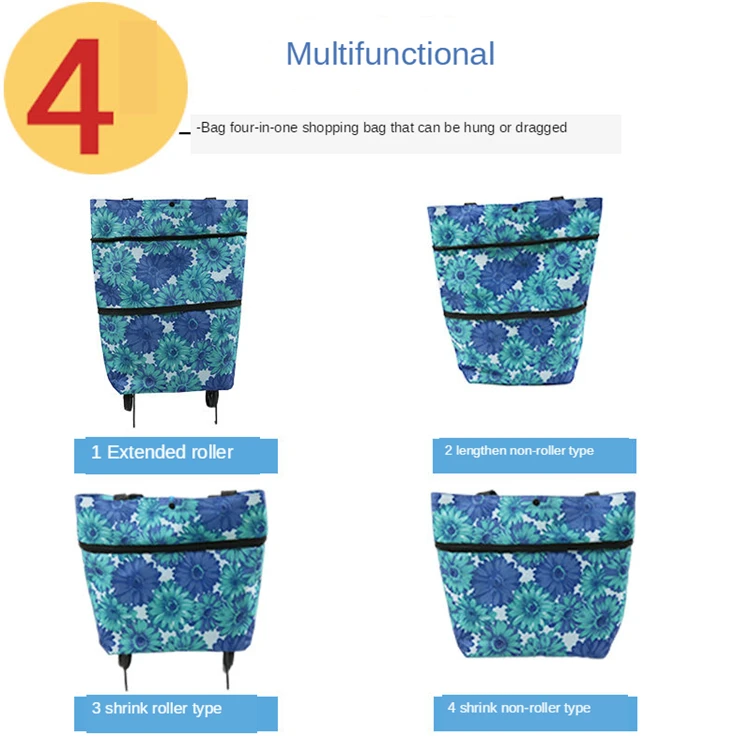 4

Multifunctional

-Bag four-in-one shopping bag that can be hung or dragged

1 Extended roller

2 lengthen non-roller type

3 shrink roller type

4 shrink non-roller type