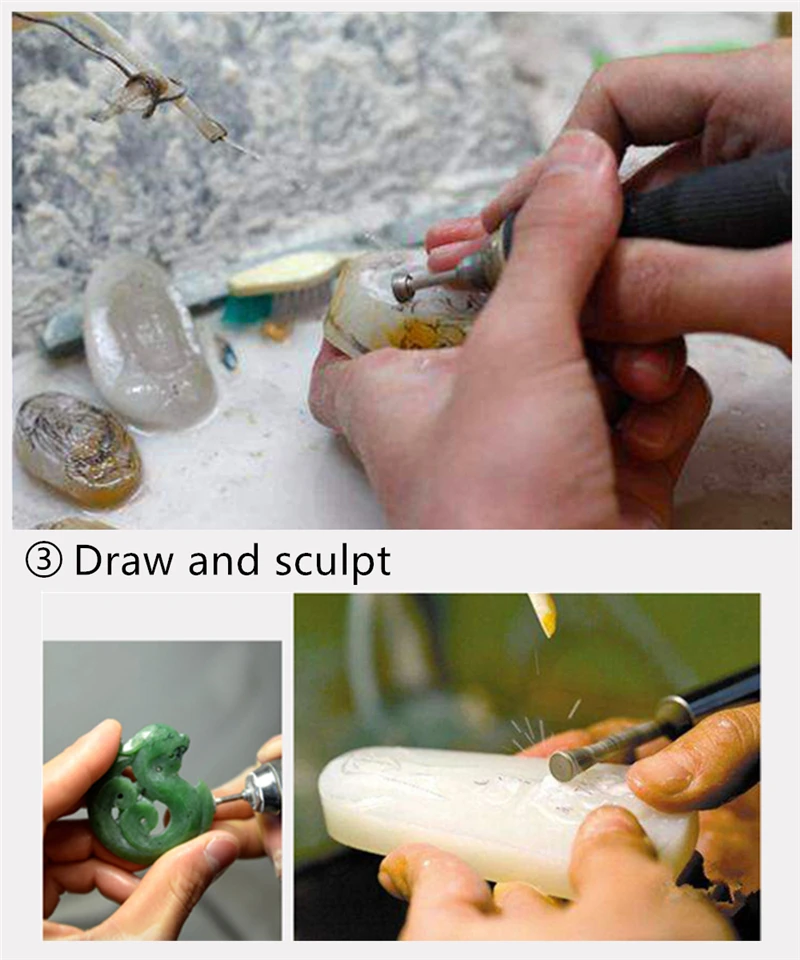 ③ Draw and sculpt