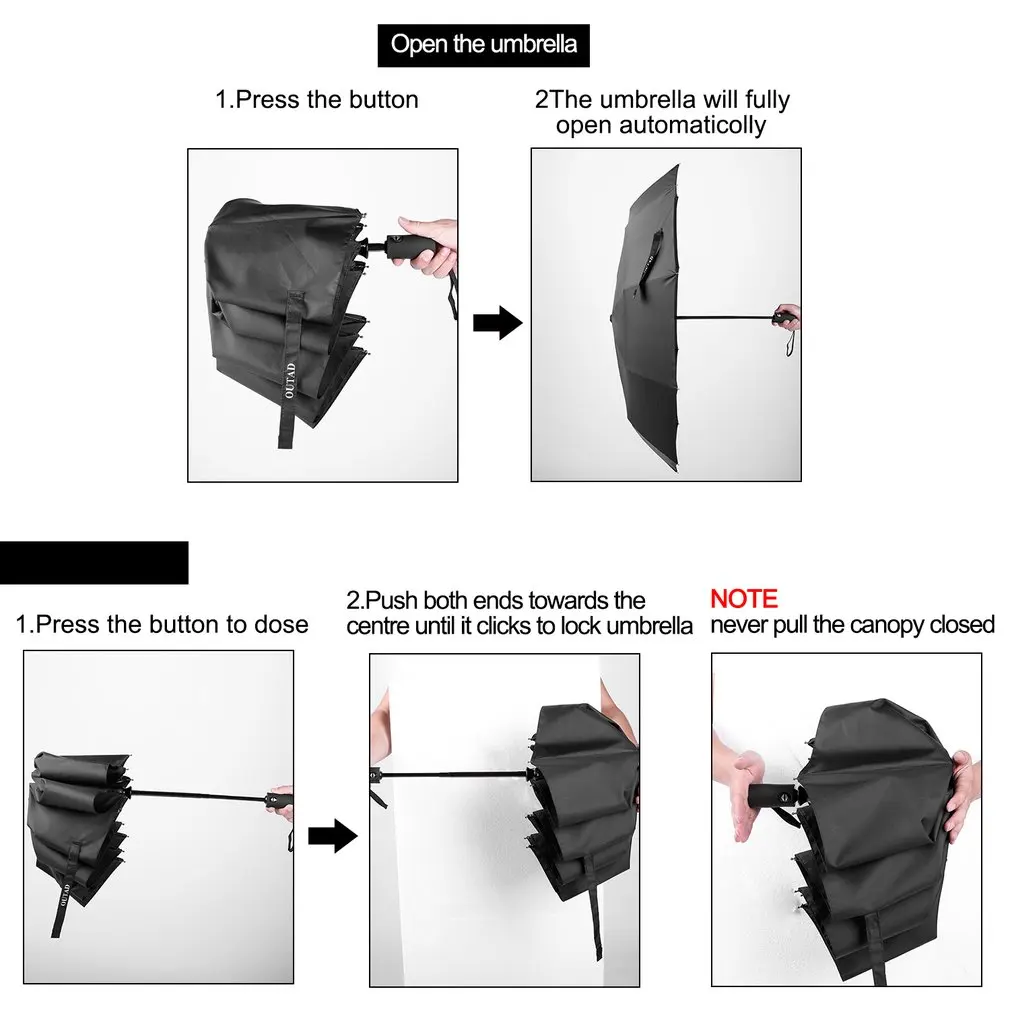 Open the umbrella

1.Press the button

2The umbrella will fully open automaticolly

OUTAD

1.Press the button to dose

2.Push both ends towards the centre until it clicks to lock umbrella

NOTE
never pull the canopy closed

OUTAD