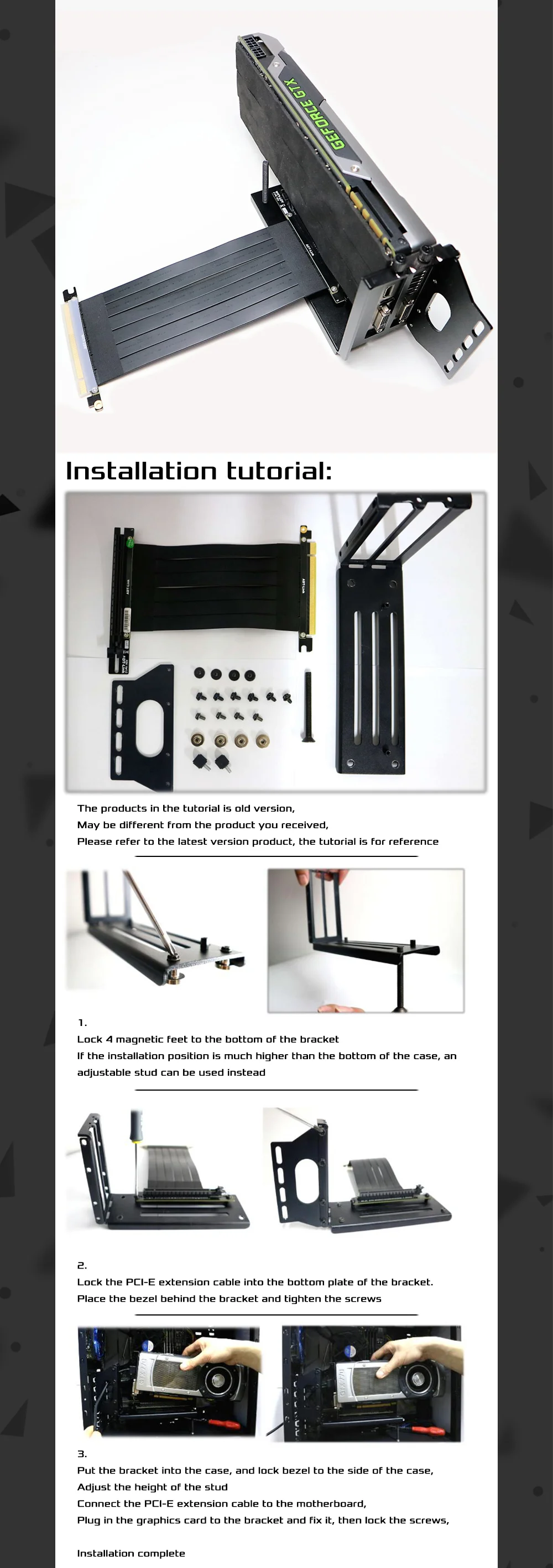 GEFORCE GTX

Installation tutorial:

The products in the tutorial is old version,
May be different from the product you received,
Please refer to the latest version product, the tutorial is for reference

1.
Lock 4 magnetic feet to the bottom of the bracket
If the installation position is much higher than the bottom of the case, an adjustable stud can be used instead

2.
Lock the PCI-E extension cable into the bottom plate of the bracket.
Place the bezel behind the bracket and tighten the screws

3.
Put the bracket into the case, and lock bezel to the side of the case,
Adjust the height of the stud
Connect the PCI-E extension cable to the motherboard,
Plug in the graphics card to the bracket and fix it, then lock the screws,

Installation complete