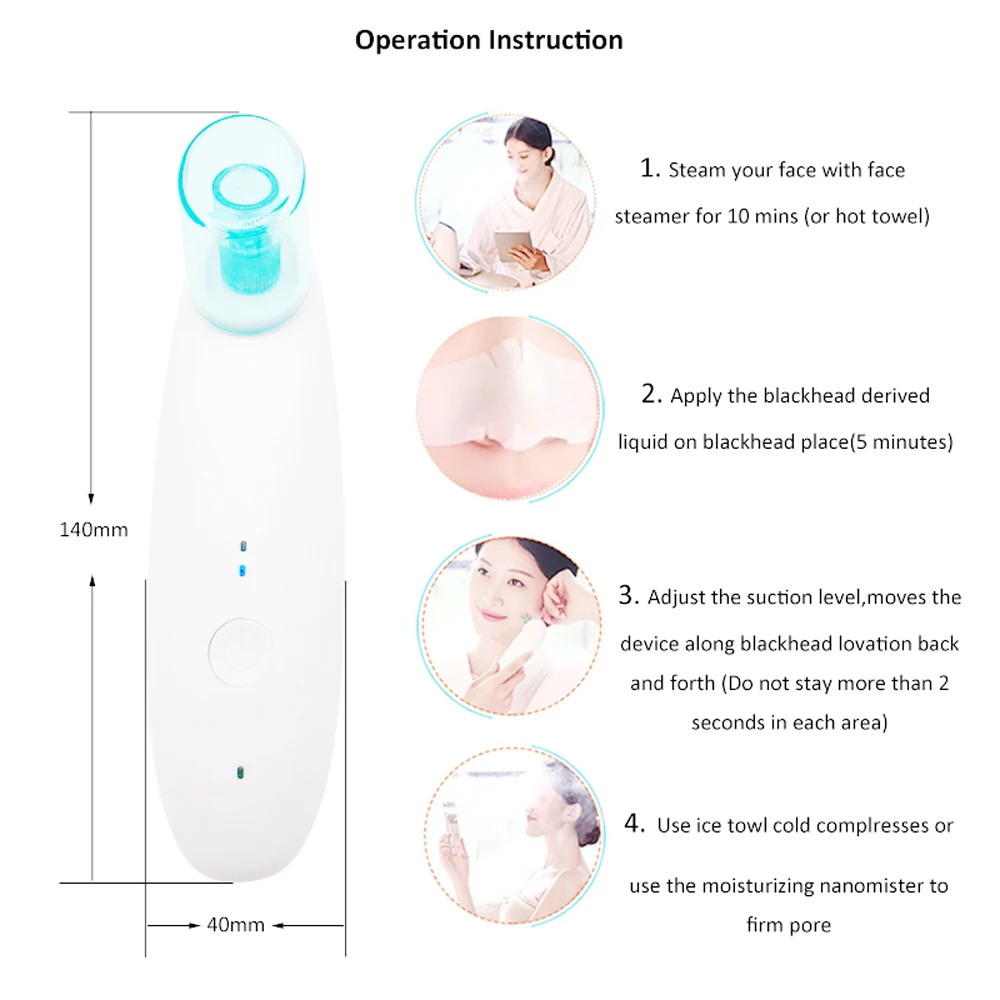 Operation Instruction

140mm

40mm

1. Steam your face with face steamer for 10 mins (or hot towel)

2. Apply the blackhead derived liquid on blackhead place(5 minutes)

3. Adjust the suction level,moves the device along blackhead lovation back and forth (Do not stay more than 2 seconds in each area)

4. Use ice towl cold complresses or use the moisturizing nanomister to firm pore