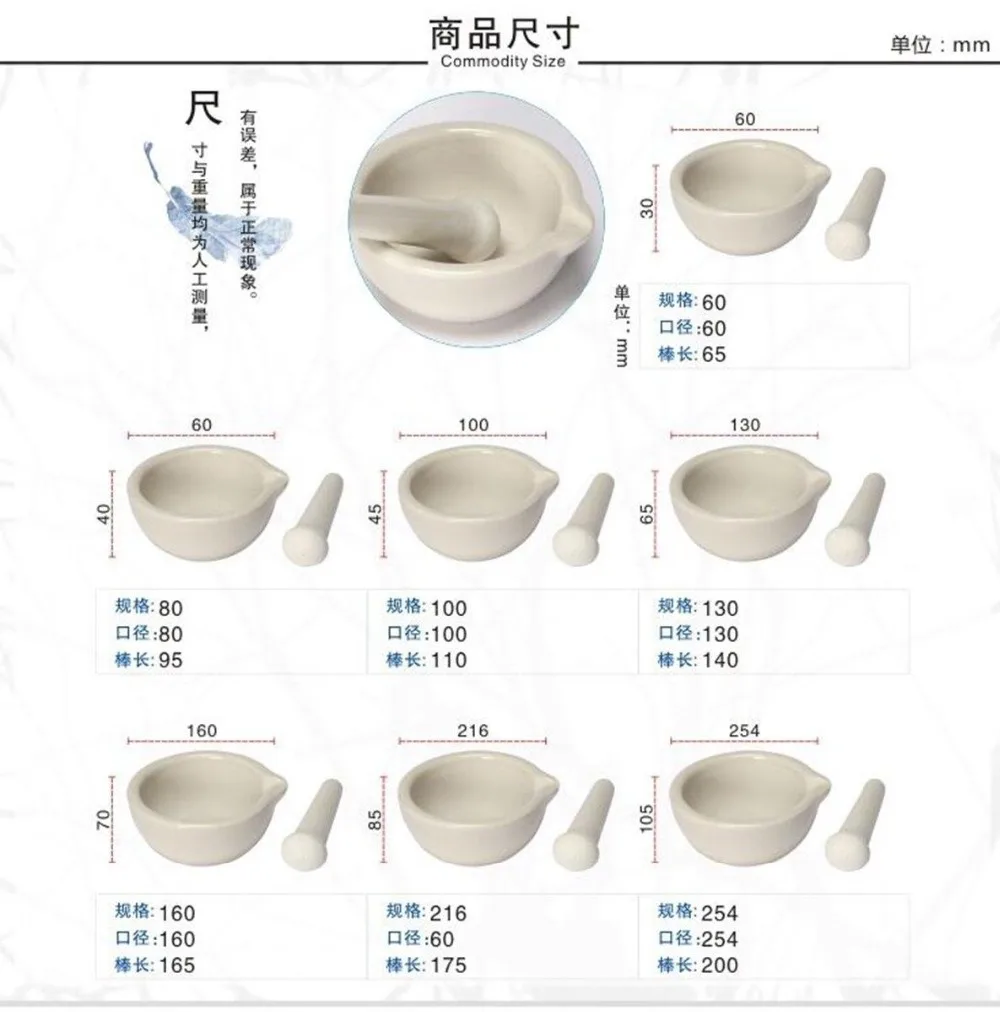 商品尺寸
Commodity Size
单位：mm

尺寸与重量均为人工测量，有误差，属于正常现象。

60
30
单位：mm
规格:60
口径:60
棒长:65

60
40
规格:80
口径:80
棒长:95

100
45
规格:100
口径:100
棒长:110

130
65
规格:130
口径:130
棒长:140

160
70
规格:160
口径:160
棒长:165

216
85
规格:216
口径:60
棒长:175

254
105
规格:254
口径:254
棒长:200