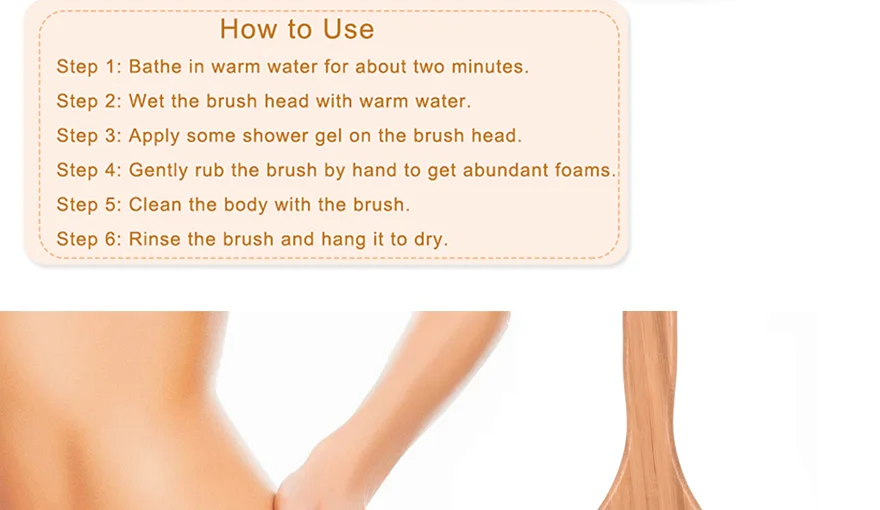 How to Use

Step 1: Bathe in warm water for about two minutes.

Step 2: Wet the brush head with warm water.

Step 3: Apply some shower gel on the brush head.

Step 4: Gently rub the brush by hand to get abundant foams.

Step 5: Clean the body with the brush.

Step 6: Rinse the brush and hang it to dry.