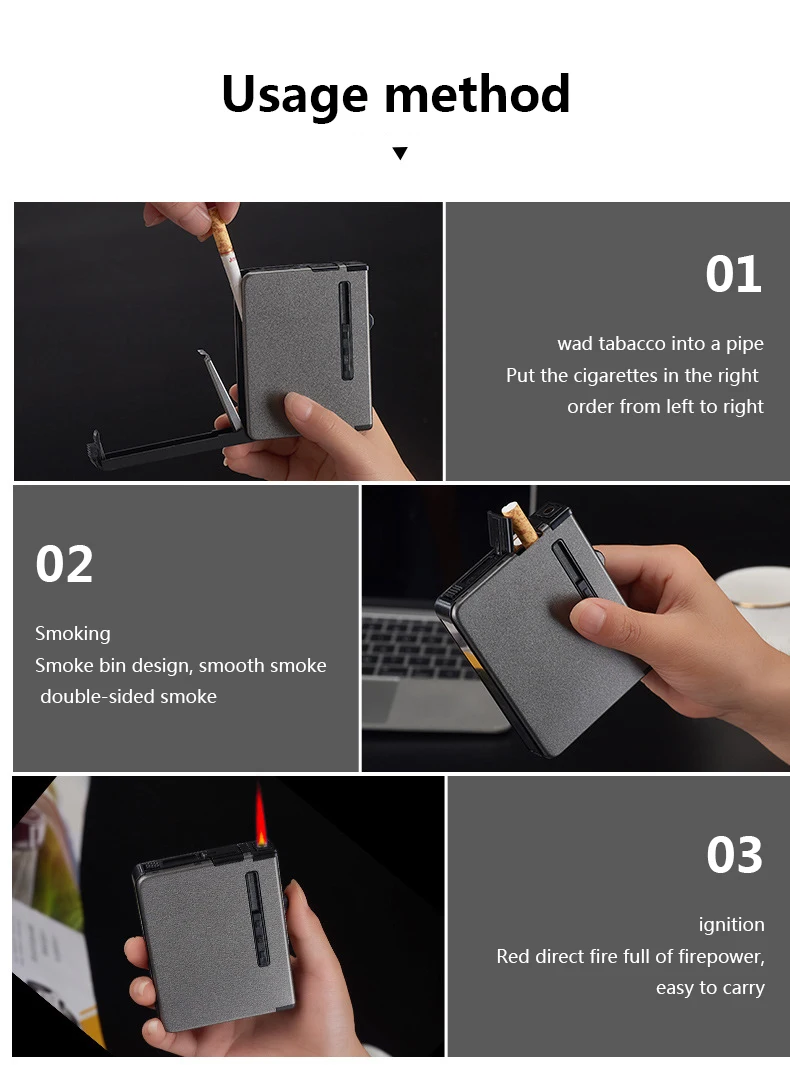 Usage method

01

wad tabacco into a pipe
Put the cigarettes in the right order from left to right

02

Smoking
Smoke bin design, smooth smoke double-sided smoke

03

ignition
Red direct fire full of firepower, easy to carry