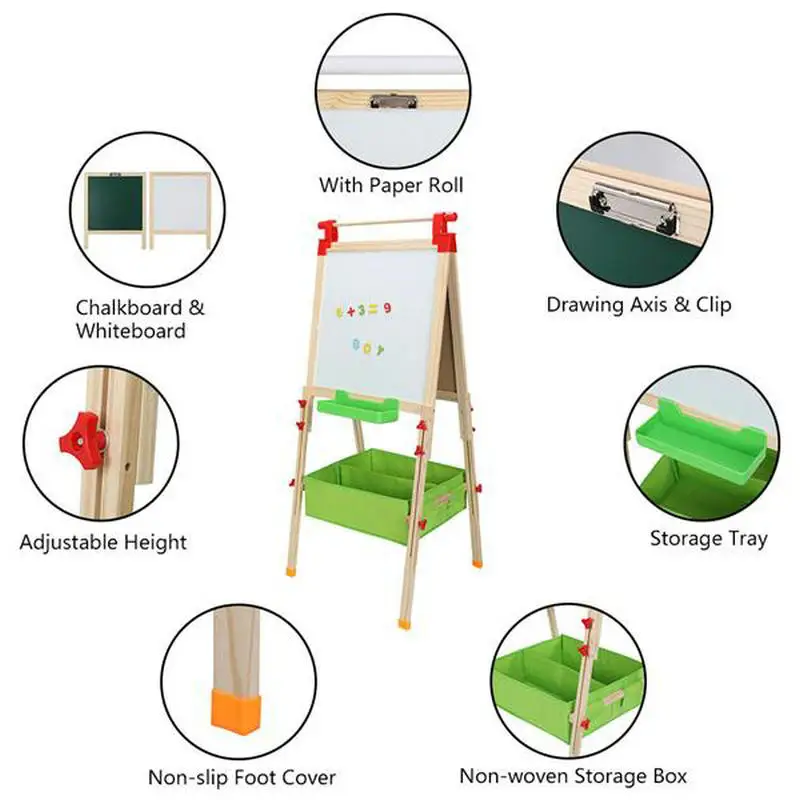 With Paper Roll

Chalkboard & Whiteboard

Drawing Axis & Clip

6 + 3 = 9

8 0 4

Adjustable Height

Storage Tray

Non-slip Foot Cover

Non-woven Storage Box