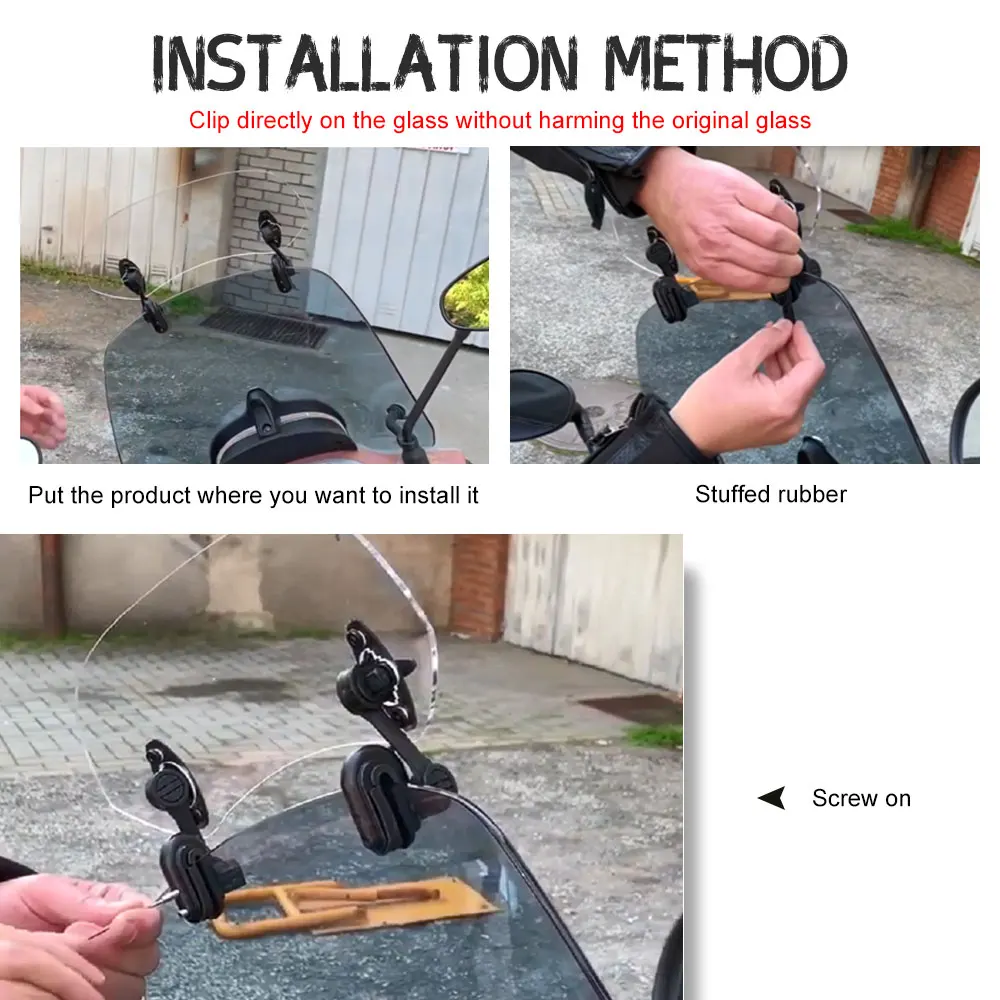 INSTALLATION METHOD

Clip directly on the glass without harming the original glass

Put the product where you want to install it

Stuffed rubber

Screw on