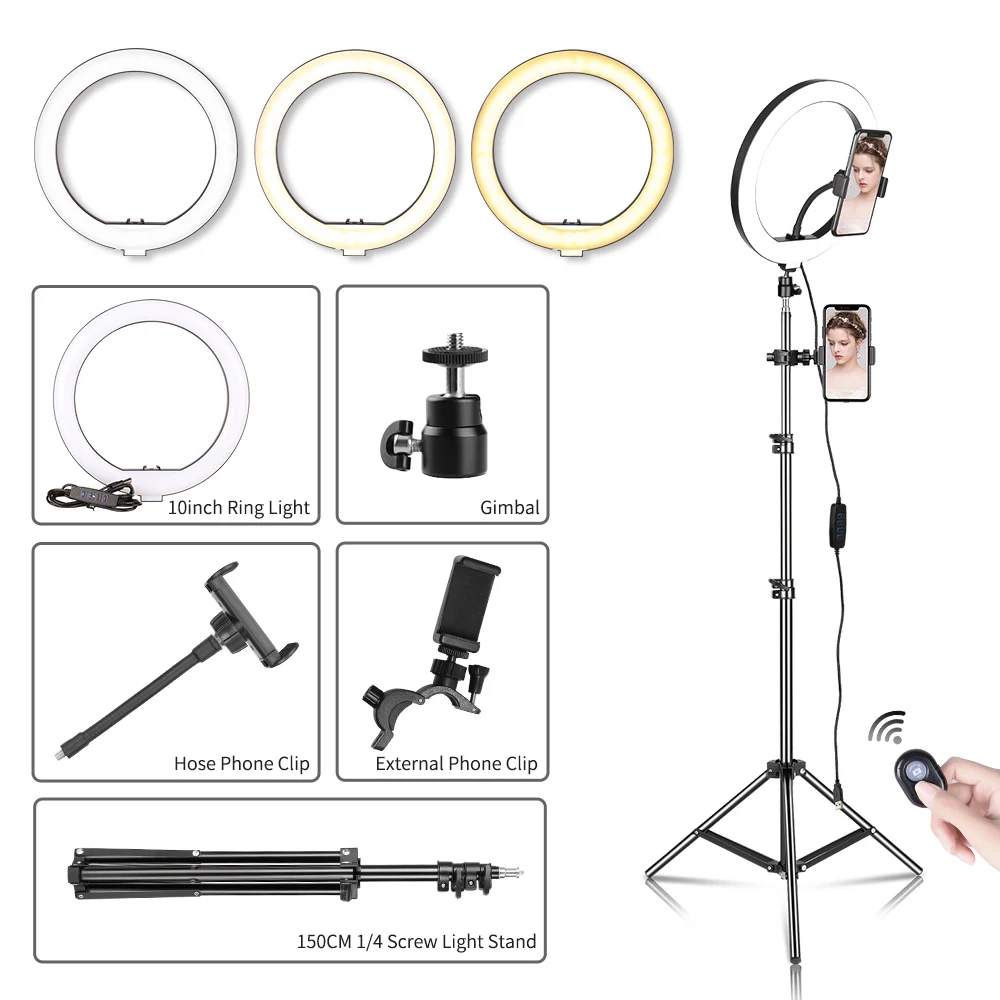 10inch Ring Light

Gimbal

Hose Phone Clip

External Phone Clip

150CM 1/4 Screw Light Stand