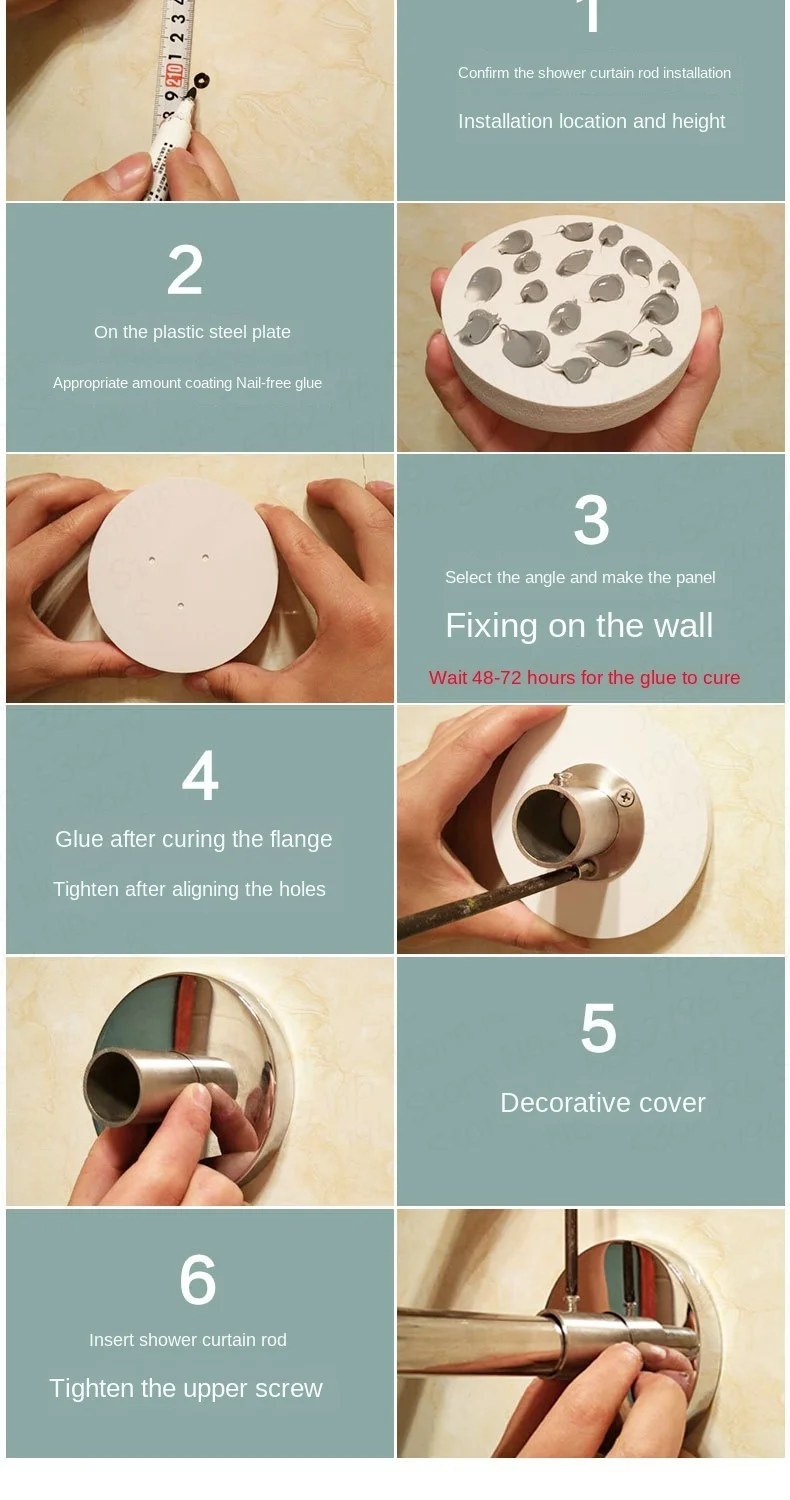 1

Confirm the shower curtain rod installation

Installation location and height

2

On the plastic steel plate

Appropriate amount coating Nail-free glue

3

Select the angle and make the panel

Fixing on the wall

Wait 48-72 hours for the glue to cure

4

Glue after curing the flange

Tighten after aligning the holes

5

Decorative cover

6

Insert shower curtain rod

Tighten the upper screw