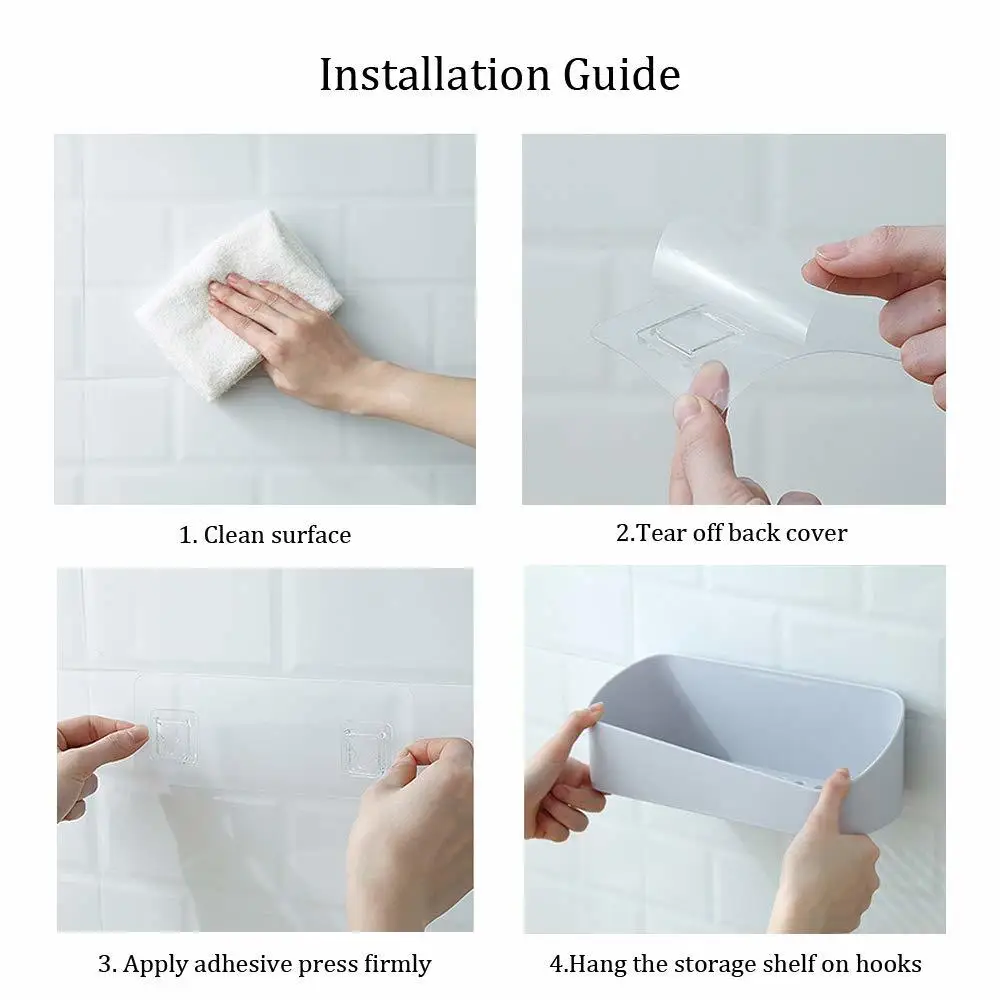 Installation Guide

1. Clean surface

2.Tear off back cover

3. Apply adhesive press firmly

4.Hang the storage shelf on hooks