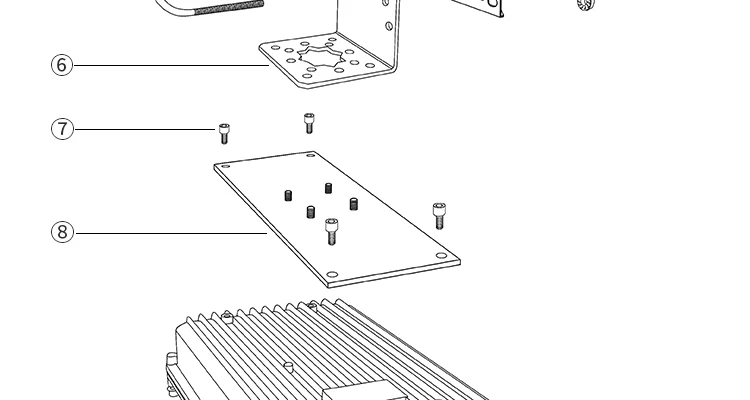 6

7

8