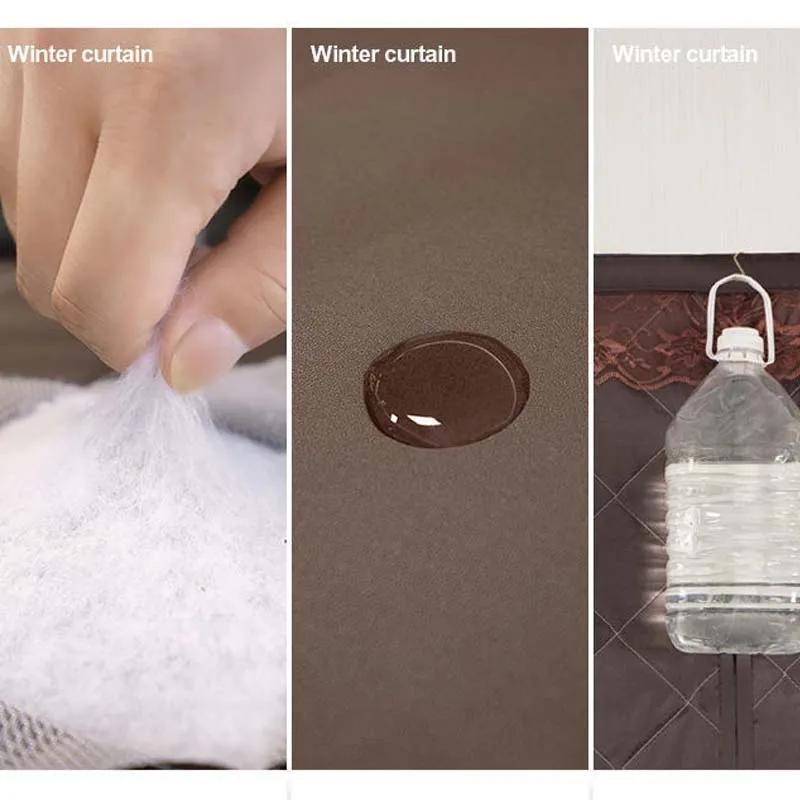 Winter curtain

Winter curtain

Winter curtain