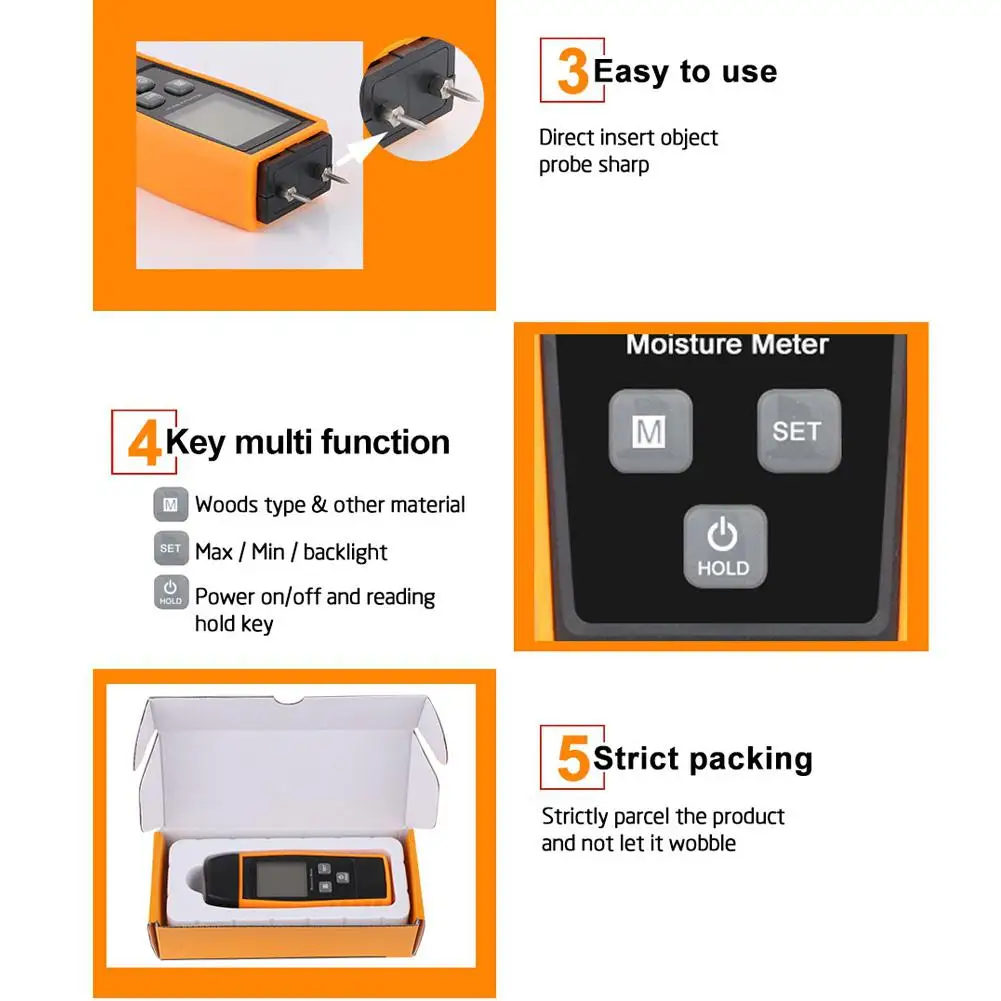 3 Easy to use

Direct insert object probe sharp

Moisture Meter

M

SET

HOLD

4 Key multi function

M Woods type & other material

SET Max / Min / backlight

HOLD Power on/off and reading hold key

5 Strict packing

Strictly parcel the product and not let it wobble