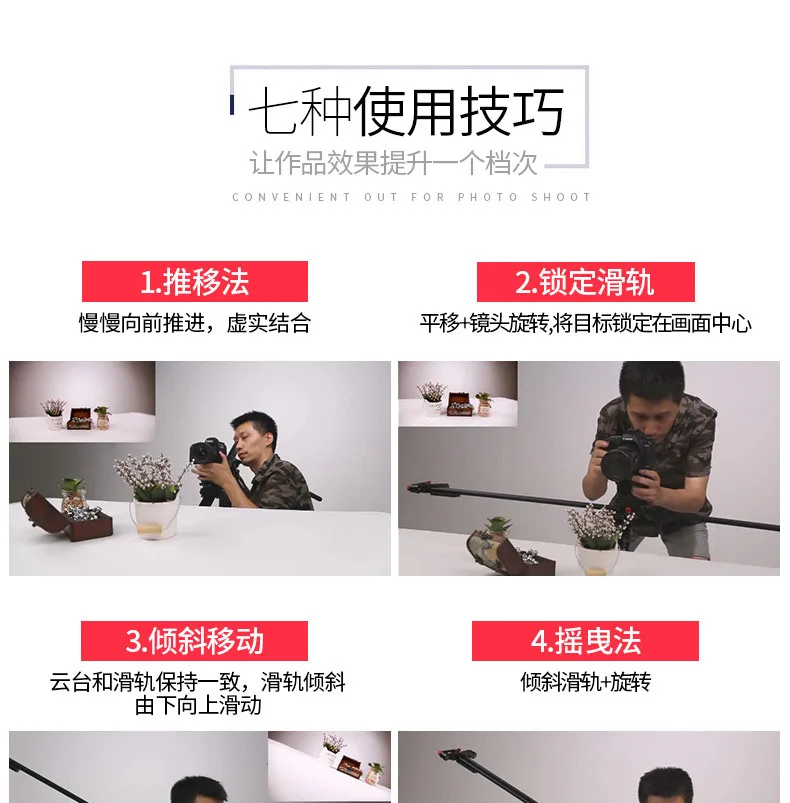 七种使用技巧
让作品效果提升一个档次
CONVENIENT OUT FOR PHOTO SHOOT

1.推移法
慢慢向前推进，虚实结合

2.锁定滑轨
平移+镜头旋转,将目标锁定在画面中心

3.倾斜移动
云台和滑轨保持一致，滑轨倾斜由下向上滑动

4.摇曳法
倾斜滑轨+旋转