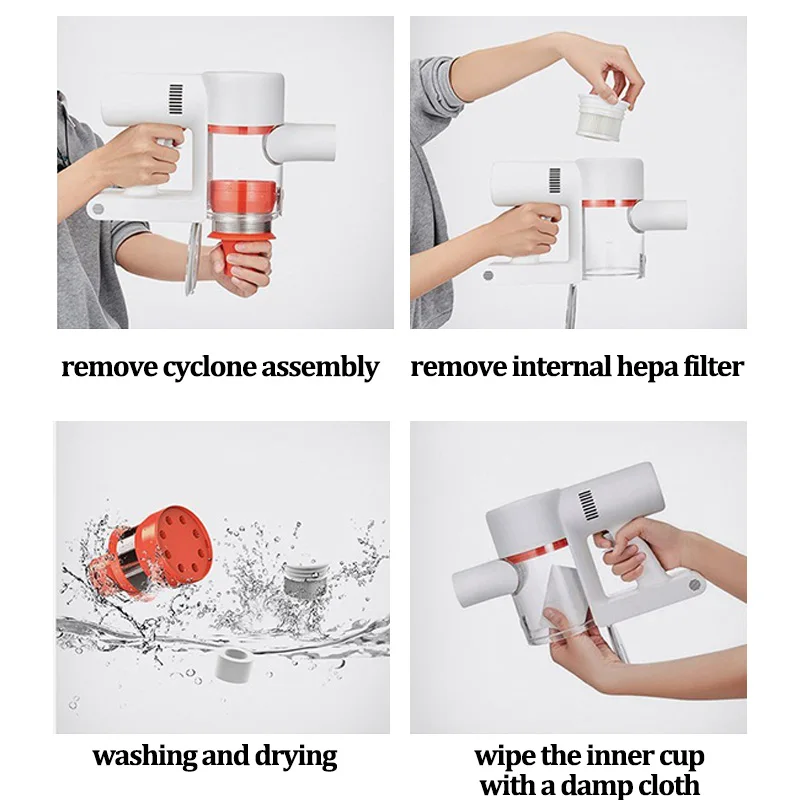 remove cyclone assembly

remove internal hepa filter

washing and drying

wipe the inner cup with a damp cloth