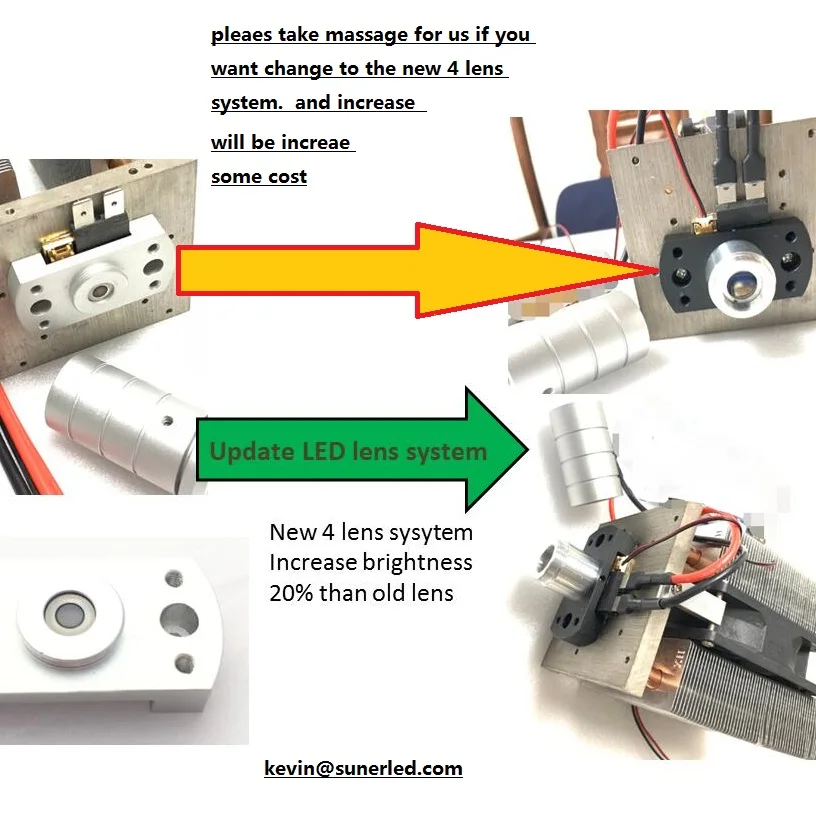 pleaes take massage for us if you want change to the new 4 lens system. and increase

will be increae

some cost

Update LED lens system

New 4 lens sysytem
Increase brightness
20% than old lens

kevin@sunerled.com