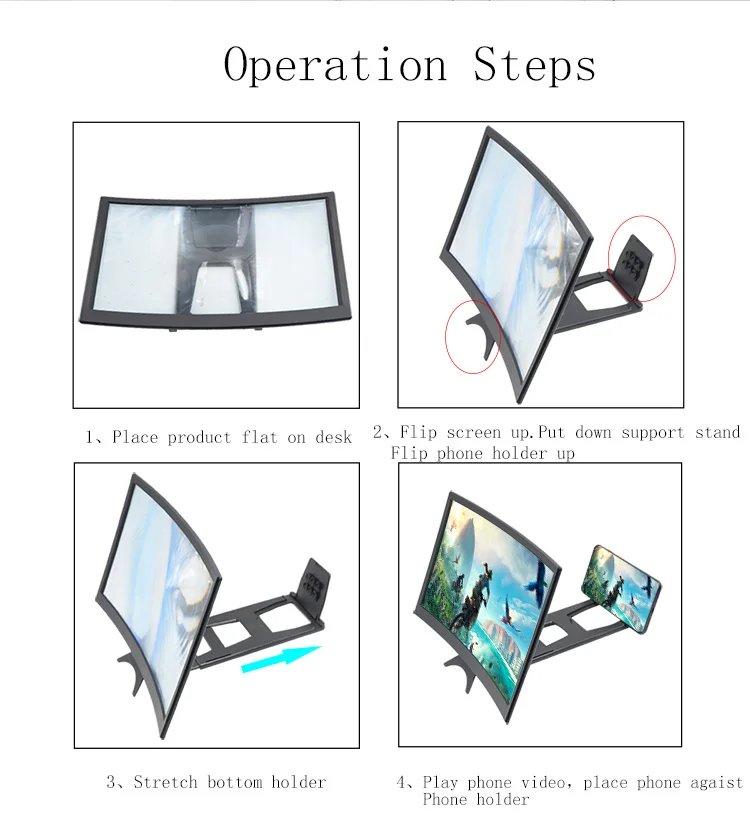 Operation Steps

1、Place product flat on desk

2、Flip screen up.Put down support stand Flip phone holder up

3、Stretch bottom holder

4、Play phone video, place phone agaist Phone holder