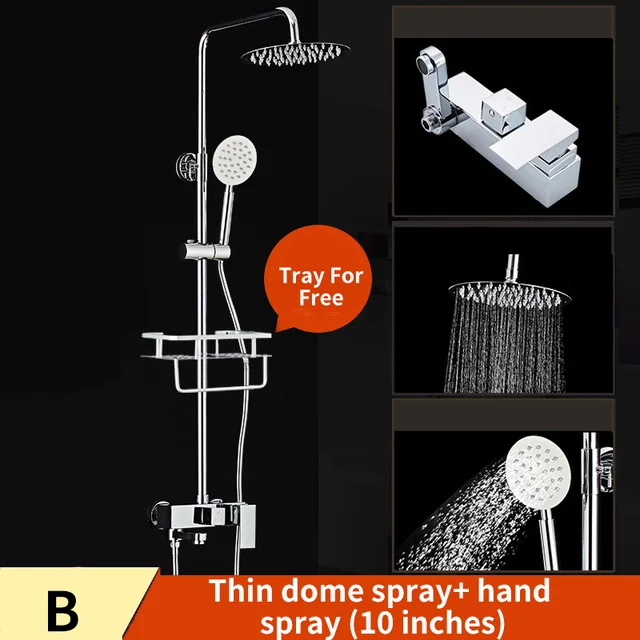 Tray For Free

B

Thin dome spray+ hand spray (10 inches)