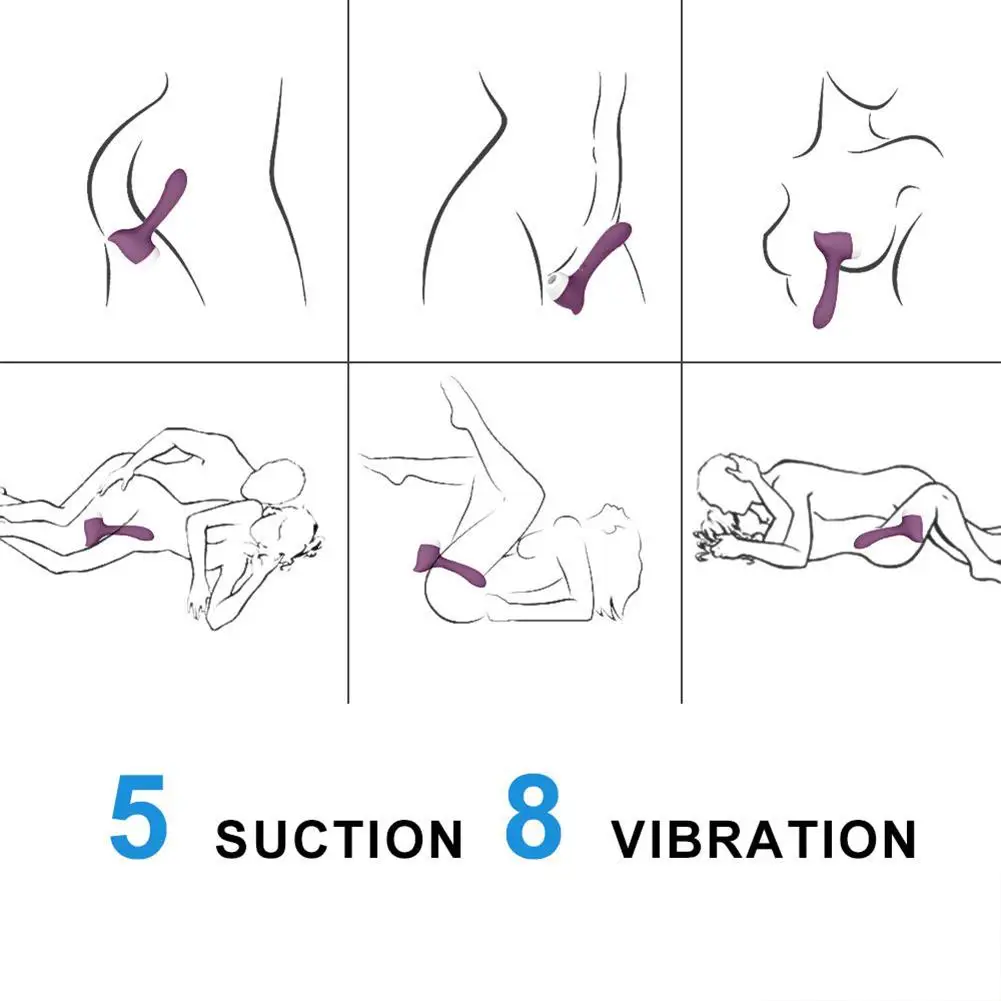 5 SUCTION 8 VIBRATION