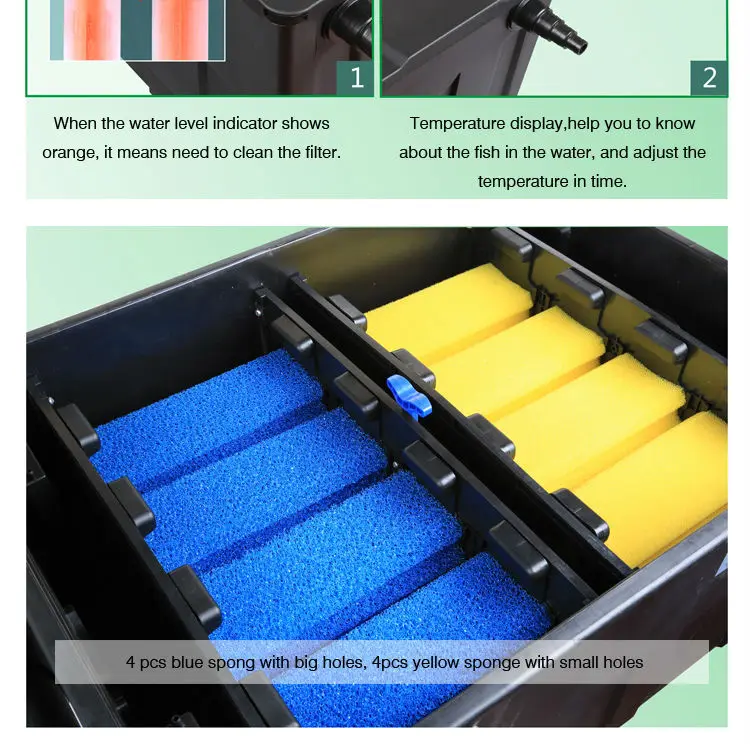 1

2

When the water level indicator shows orange, it means need to clean the filter.

Temperature display,help you to know about the fish in the water, and adjust the temperature in time.

4 pcs blue spong with big holes, 4pcs yellow sponge with small holes