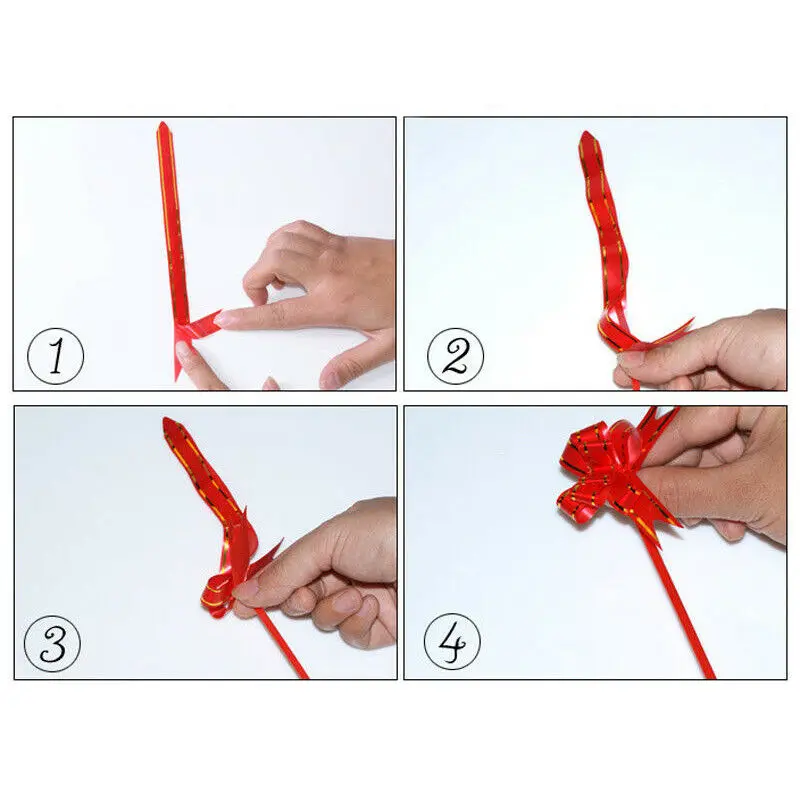 1

2

3

4