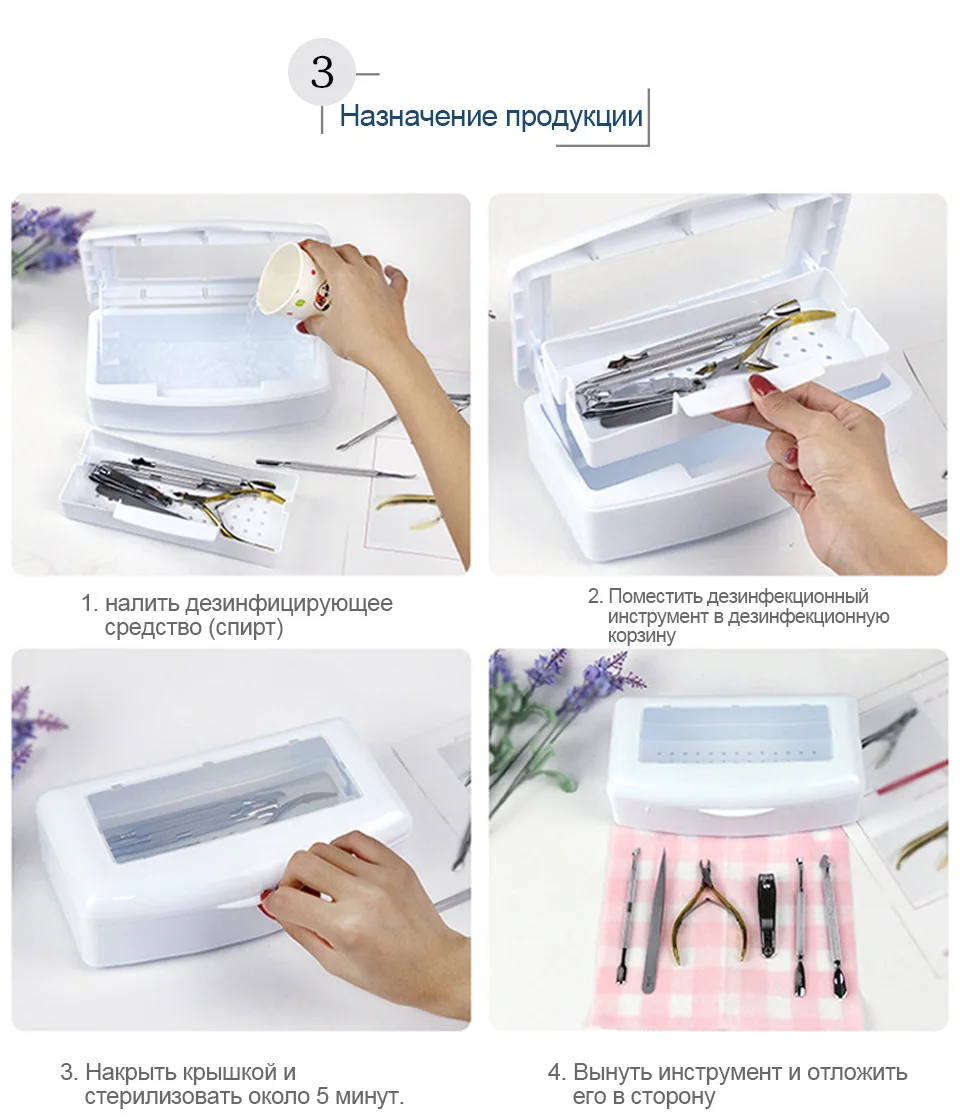 3

Назначение продукции

1. налить дезинфицирующее средство (спирт)

2. Поместить дезинфекционный инструмент в дезинфекционную корзину

3. Накрыть крышкой и стерилизовать около 5 минут.

4. Вынуть инструмент и отложить его в сторону