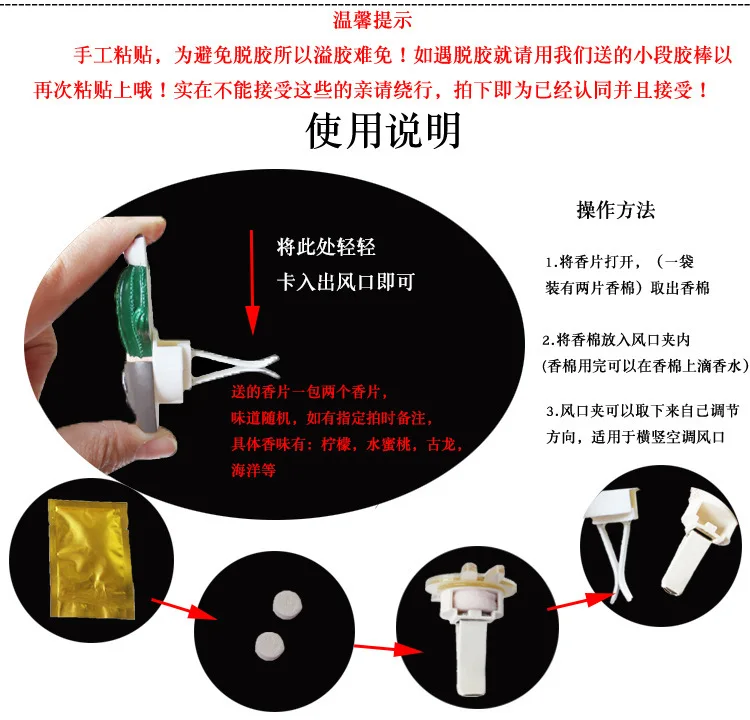 温馨提示

手工粘贴，为避免脱胶所以溢胶难免！如遇脱胶就请用我们送的小段胶棒以再次粘贴上哦！实在不能接受这些的亲请绕行，拍下即为已经认同并且接受！

使用说明

将此处轻轻
卡入出风口即可

送的香片一包两个香片，
味道随机，如有指定拍时备注，
具体香味有：柠檬，水蜜桃，古龙，
海洋等

操作方法

1.将香片打开，（一袋装有两片香棉）取出香棉

2.将香棉放入风口夹内
(香棉用完可以在香棉上滴香水)

3.风口夹可以取下来自己调节方向，适用于横竖空调风口