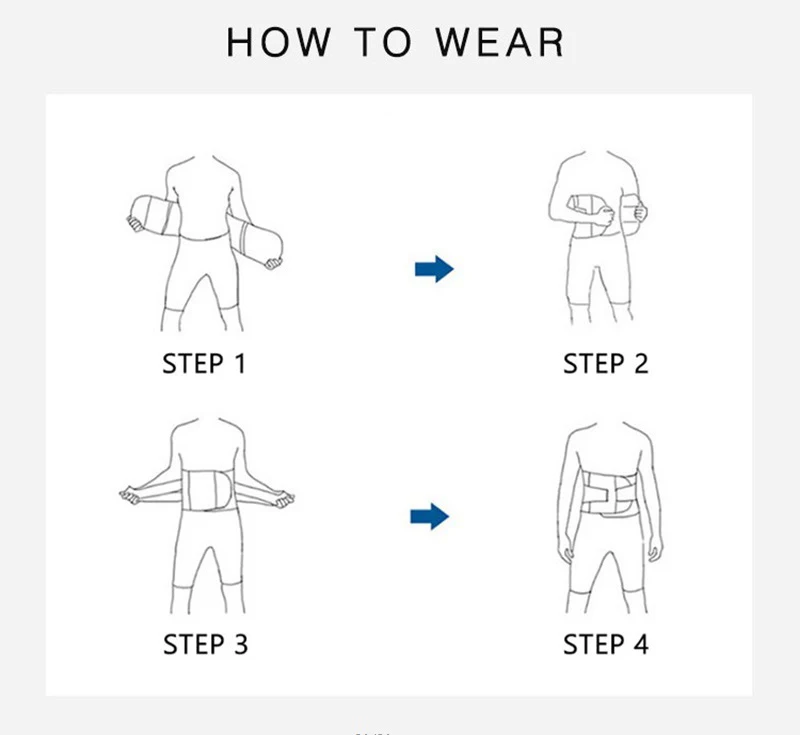 HOW TO WEAR

STEP 1

STEP 2

STEP 3

STEP 4