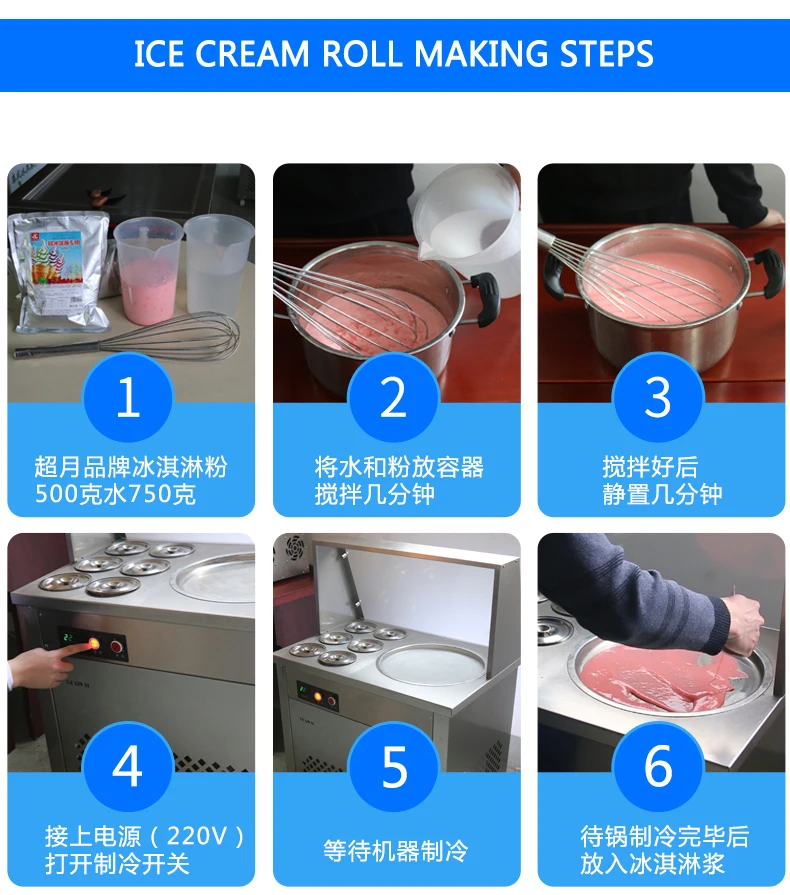 ICE CREAM ROLL MAKING STEPS

1

超月品牌冰淇淋粉
500克水750克

2

将水和粉放容器
搅拌几分钟

3

搅拌好后
静置几分钟

4

接上电源（220V）
打开制冷开关

5

等待机器制冷

6

待锅制冷完毕后
放入冰淇淋浆