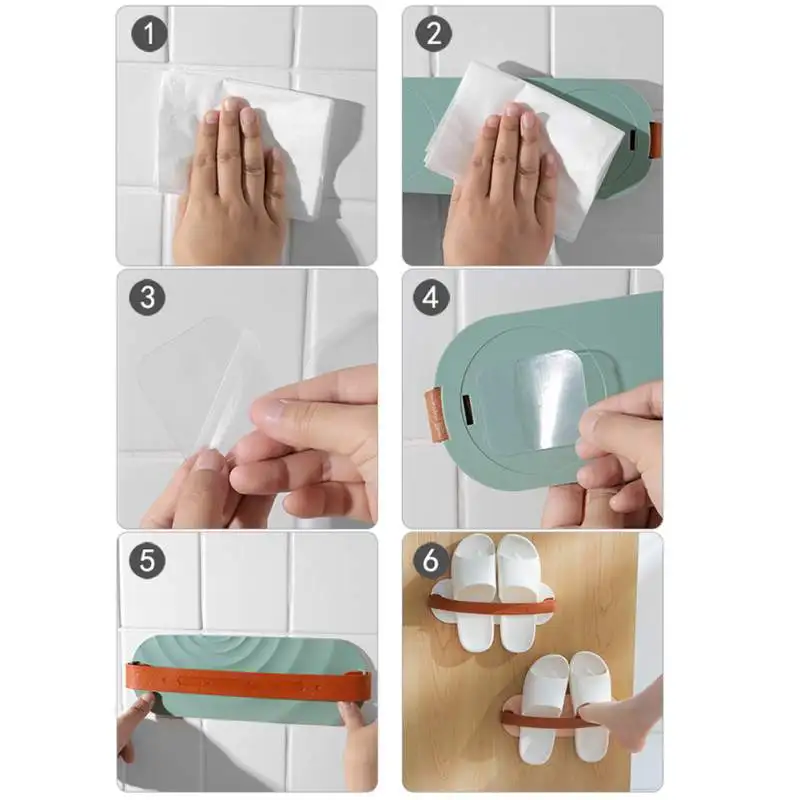 1
2
3
4
5
6