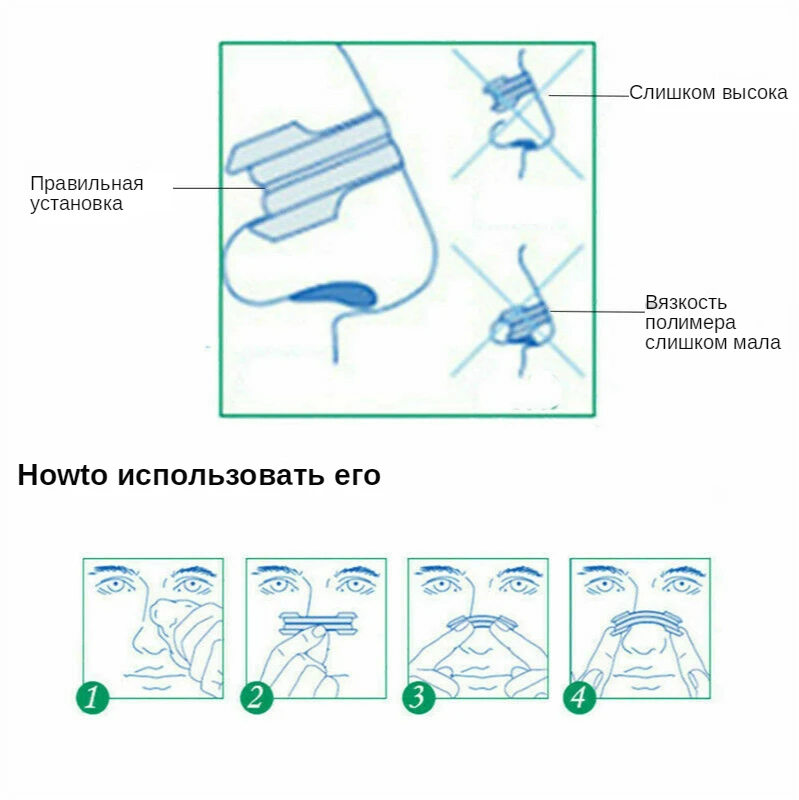 Правильная установка

Слишком высока

Вязкость полимера слишком мала

Howto использовать его

1

2

3

4