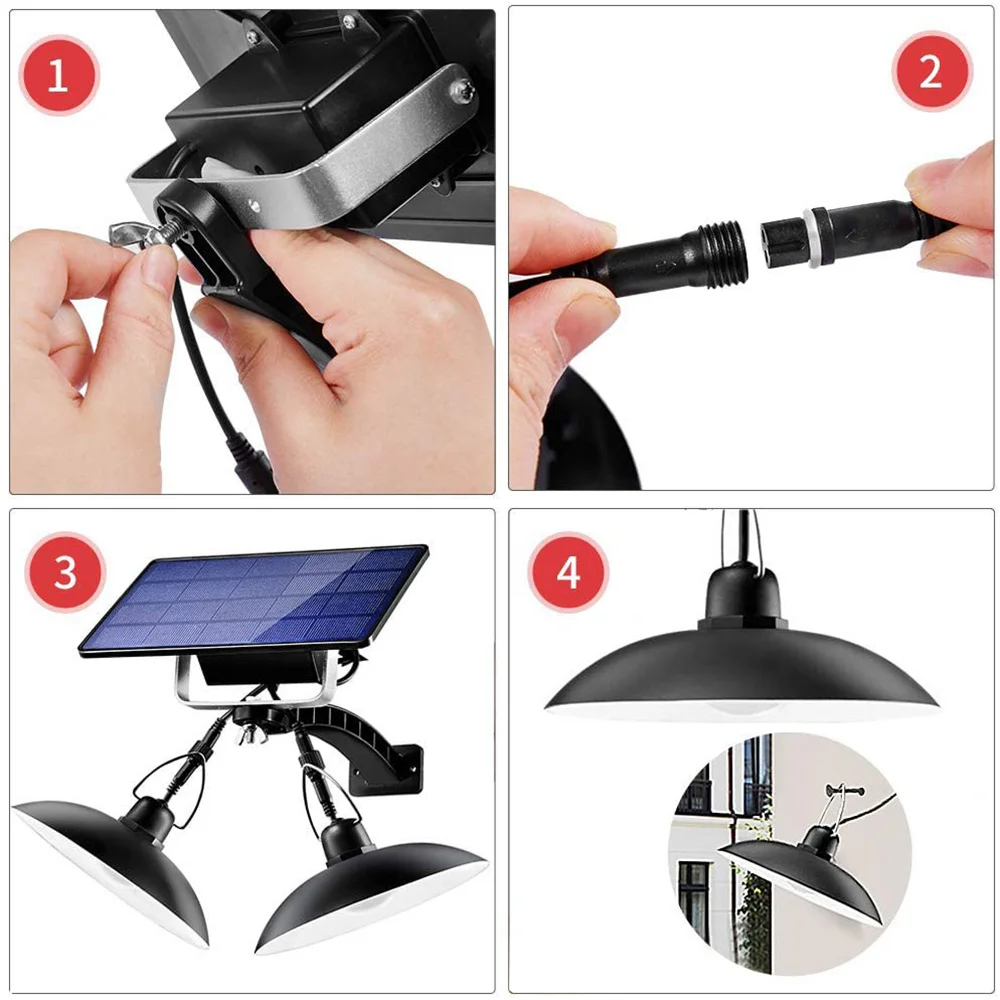 1

2

3

4