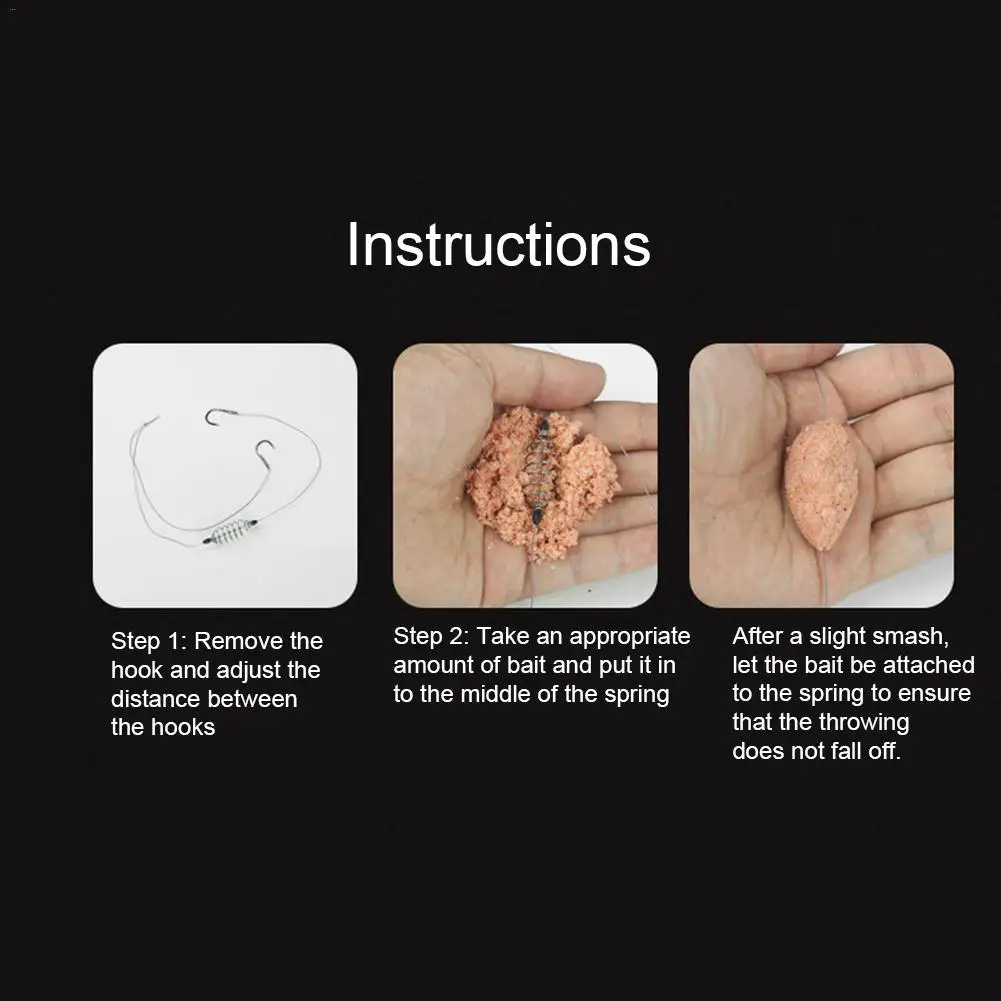 Instructions

Step 1: Remove the hook and adjust the distance between the hooks

Step 2: Take an appropriate amount of bait and put it in to the middle of the spring

After a slight smash, let the bait be attached to the spring to ensure that the throwing does not fall off.