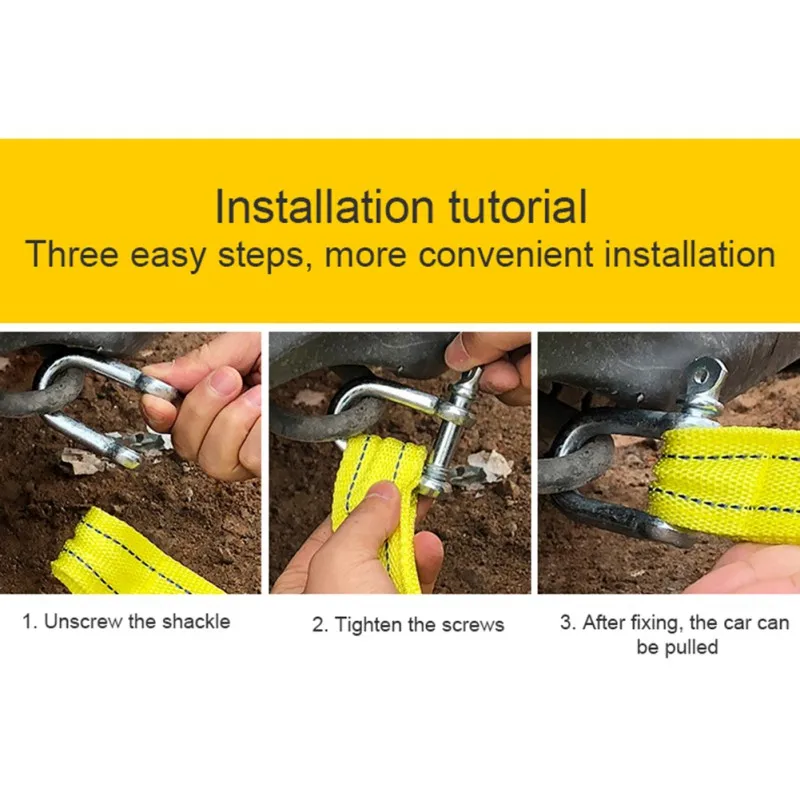 Installation tutorial
Three easy steps, more convenient installation

1. Unscrew the shackle

2. Tighten the screws

3. After fixing, the car can be pulled