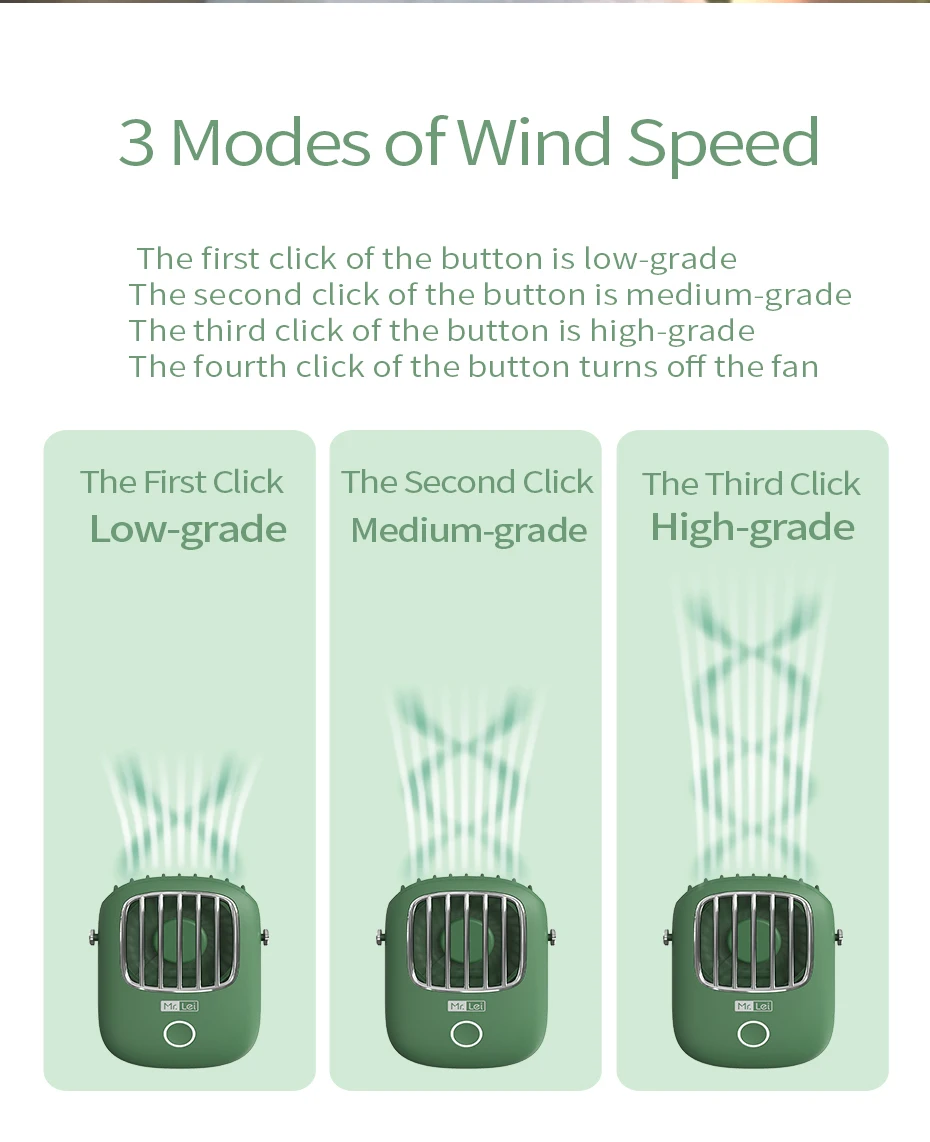 3 Modes of Wind Speed

The first click of the button is low-grade
The second click of the button is medium-grade
The third click of the button is high-grade
The fourth click of the button turns off the fan

The First Click
Low-grade

Mr. Lei

The Second Click
Medium-grade

Mr. Lei

The Third Click
High-grade

Mr. Lei