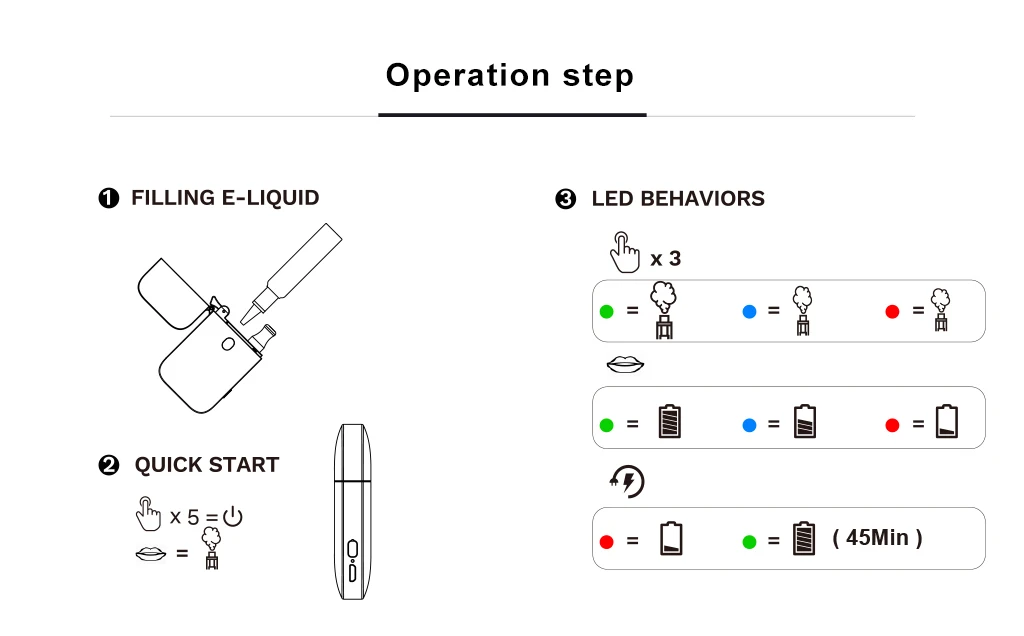 Operation step

❶ FILLING E-LIQUID

❷ QUICK START

x 5 =

=

❸ LED BEHAVIORS

x 3

=     =     =

=     =     =

=     =     ( 45Min )