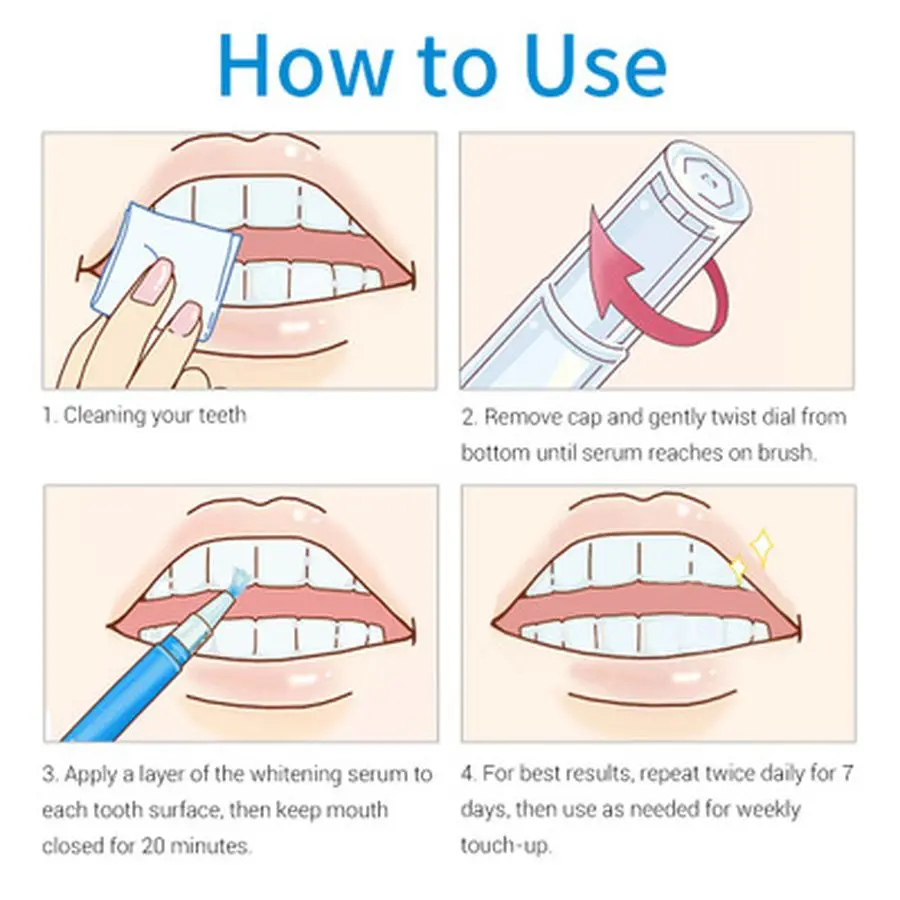 How to Use

1. Cleaning your teeth

2. Remove cap and gently twist dial from bottom until serum reaches on brush.

3. Apply a layer of the whitening serum to each tooth surface, then keep mouth closed for 20 minutes.

4. For best results, repeat twice daily for 7 days, then use as needed for weekly touch-up.