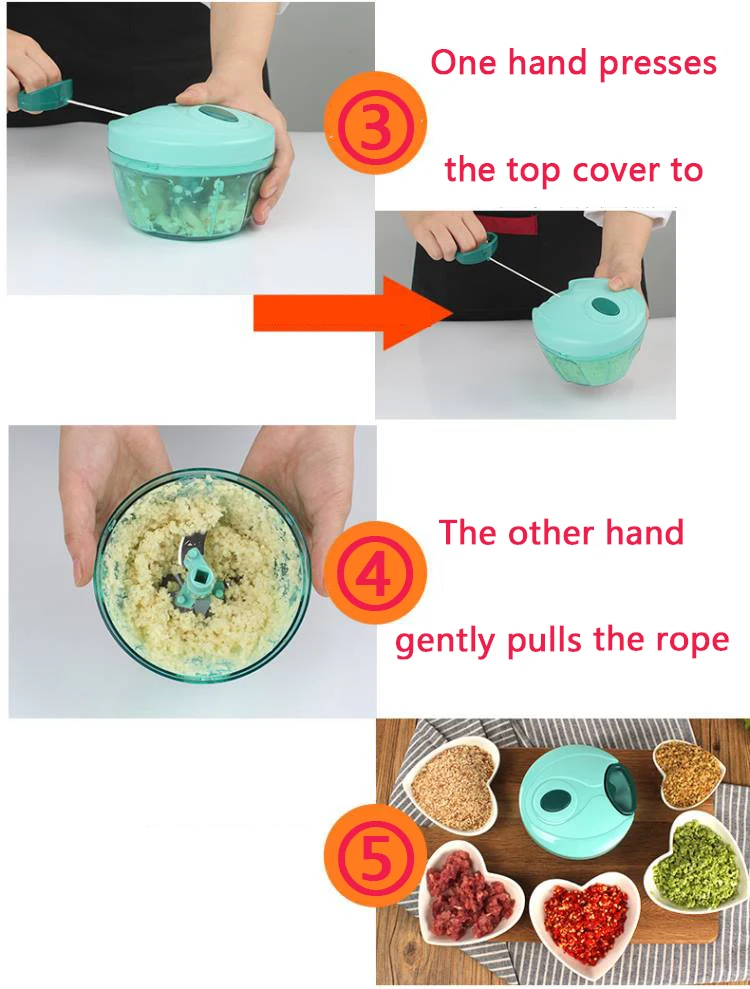 ③ One hand presses the top cover to

④ The other hand gently pulls the rope

⑤