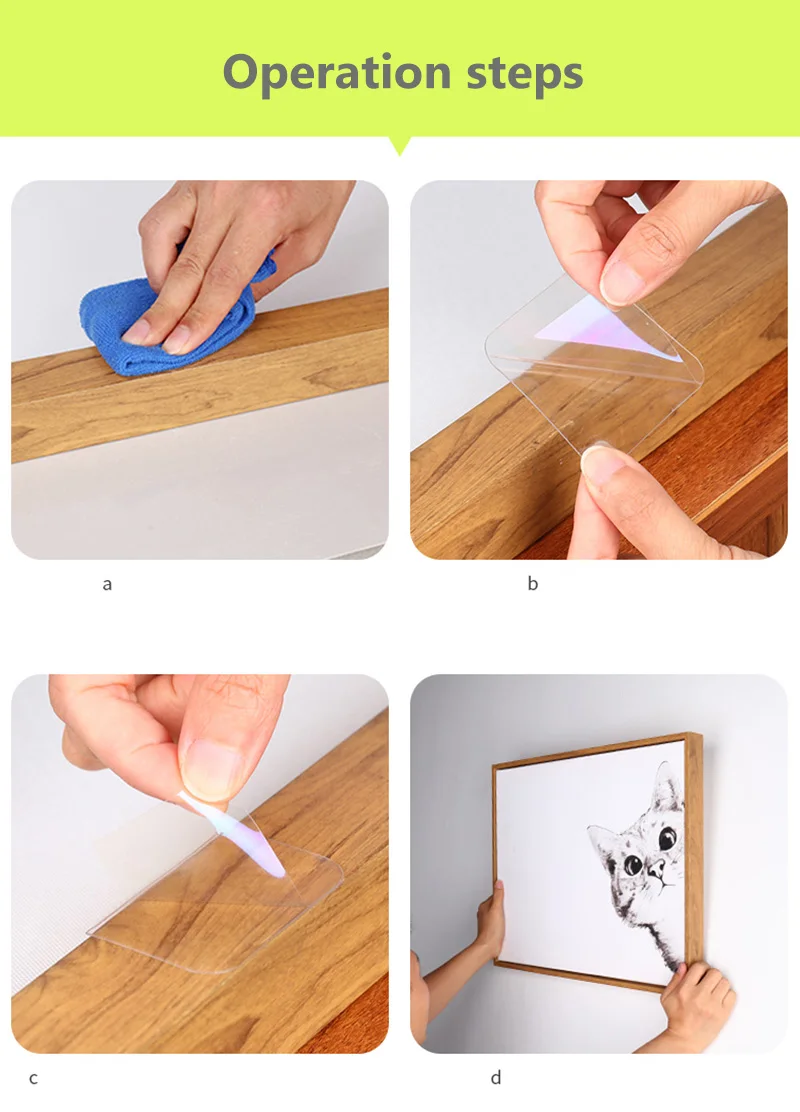 Operation steps

a

b

c

d