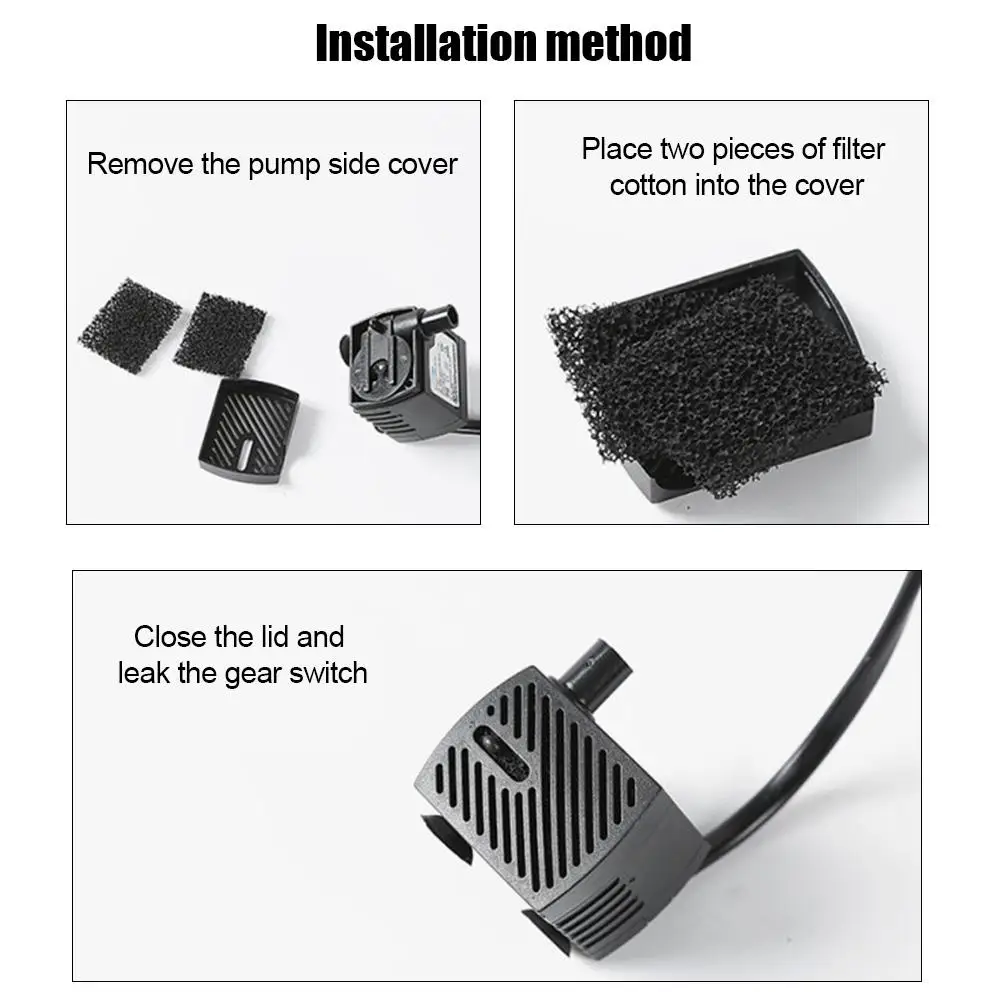 Installation method

Remove the pump side cover

Place two pieces of filter cotton into the cover

Close the lid and leak the gear switch