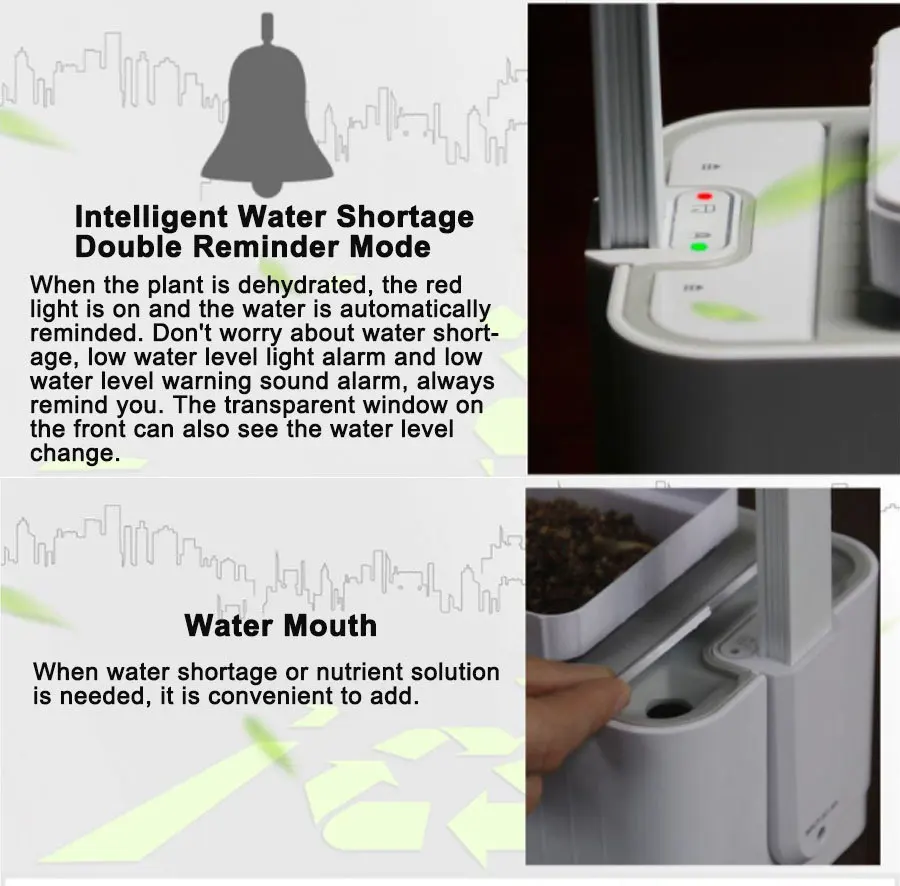 Intelligent Water Shortage Double Reminder Mode

When the plant is dehydrated, the red light is on and the water is automatically reminded. Don't worry about water shortage, low water level light alarm and low water level warning sound alarm, always remind you. The transparent window on the front can also see the water level change.

Water Mouth

When water shortage or nutrient solution is needed, it is convenient to add.