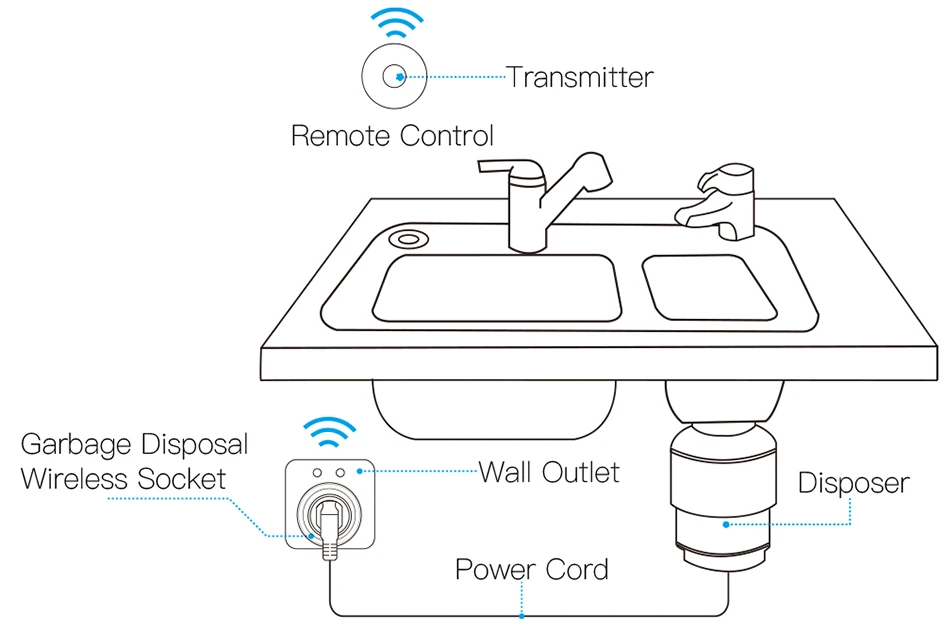 Transmitter

Remote Control

Garbage Disposal
Wireless Socket

Wall Outlet

Disposer

Power Cord