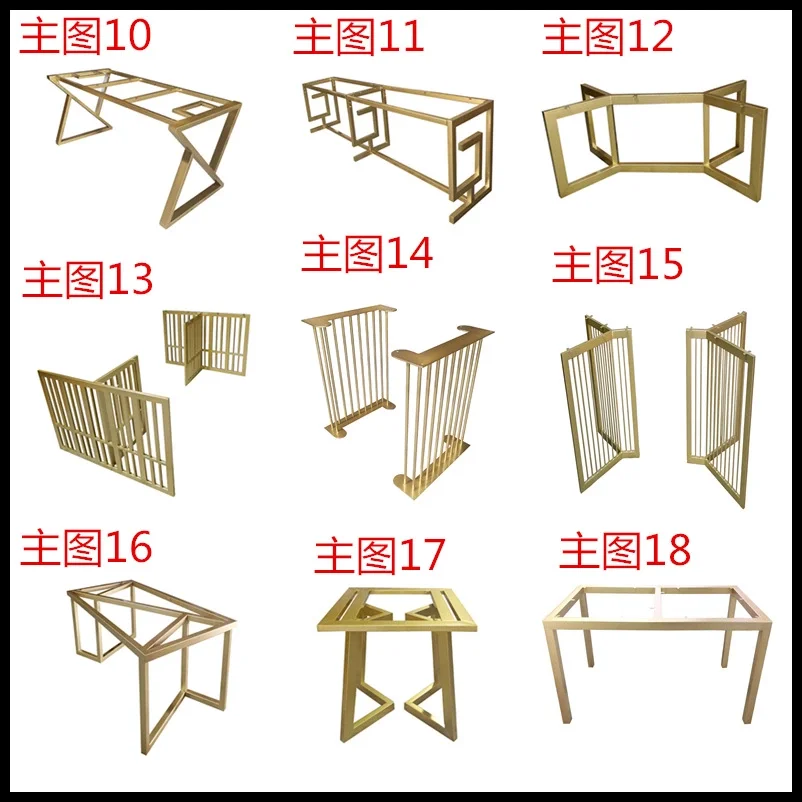 主图10
主图11
主图12
主图13
主图14
主图15
主图16
主图17
主图18