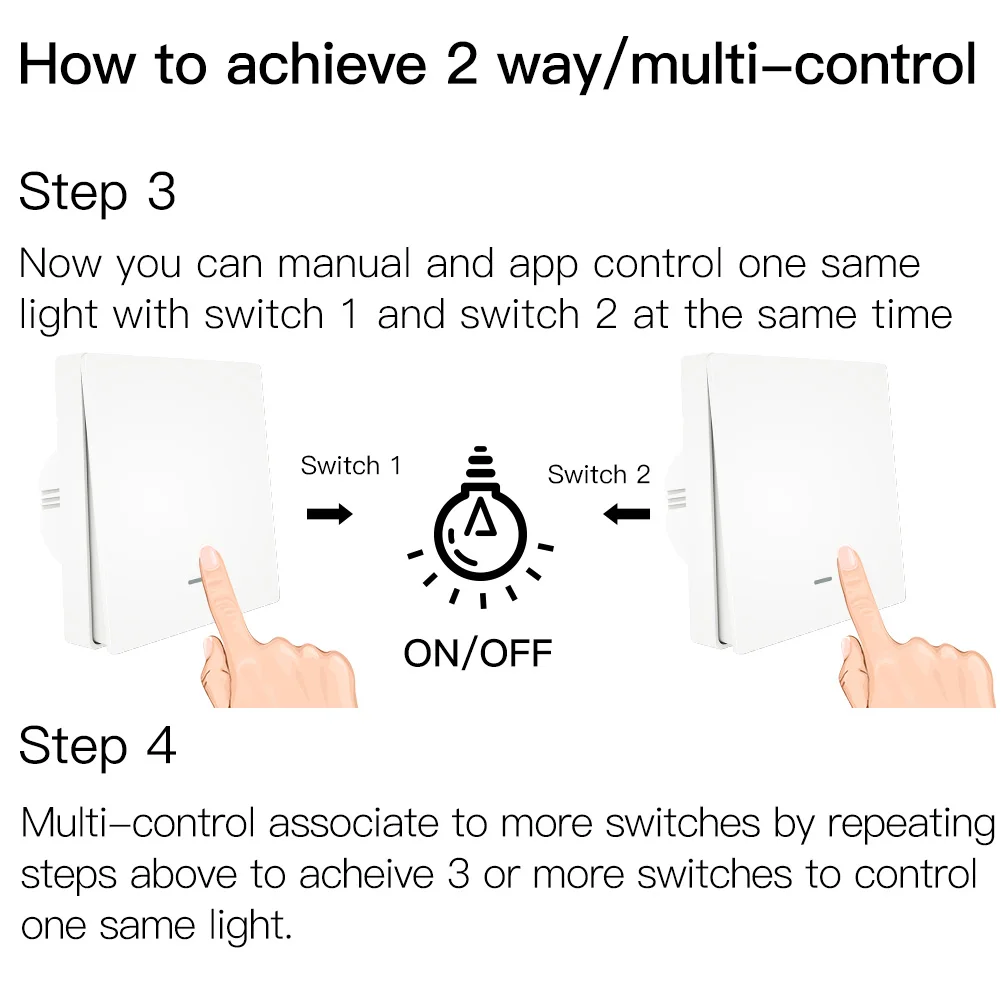 How to achieve 2 way/multi–control

Step 3

Now you can manual and app control one same light with switch 1 and switch 2 at the same time

Switch 1

Switch 2

ON/OFF

Step 4

Multi–control associate to more switches by repeating steps above to acheive 3 or more switches to control one same light.