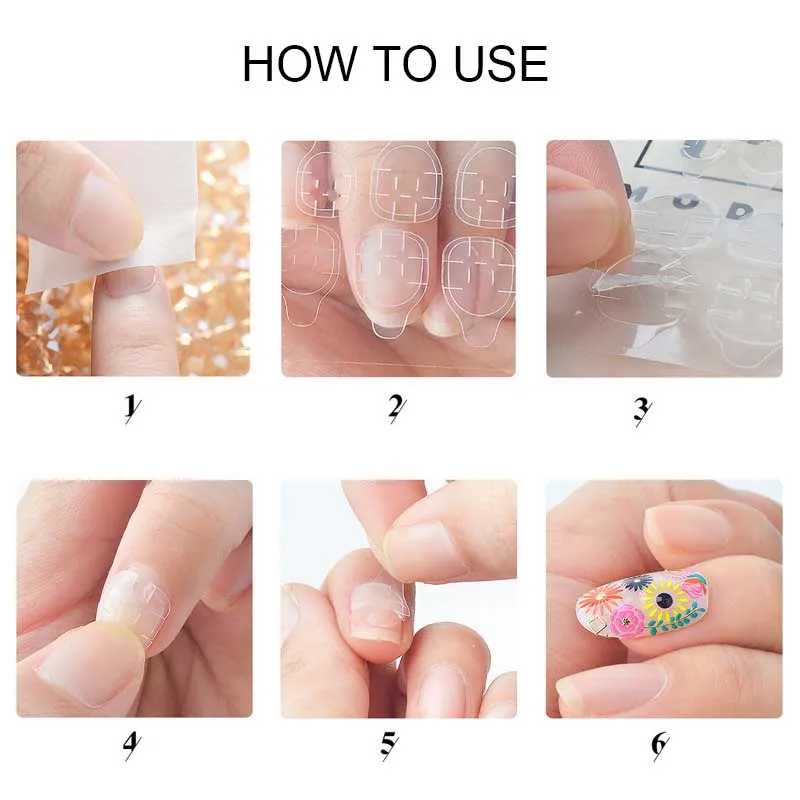 HOW TO USE

1

2

3

4

5

6