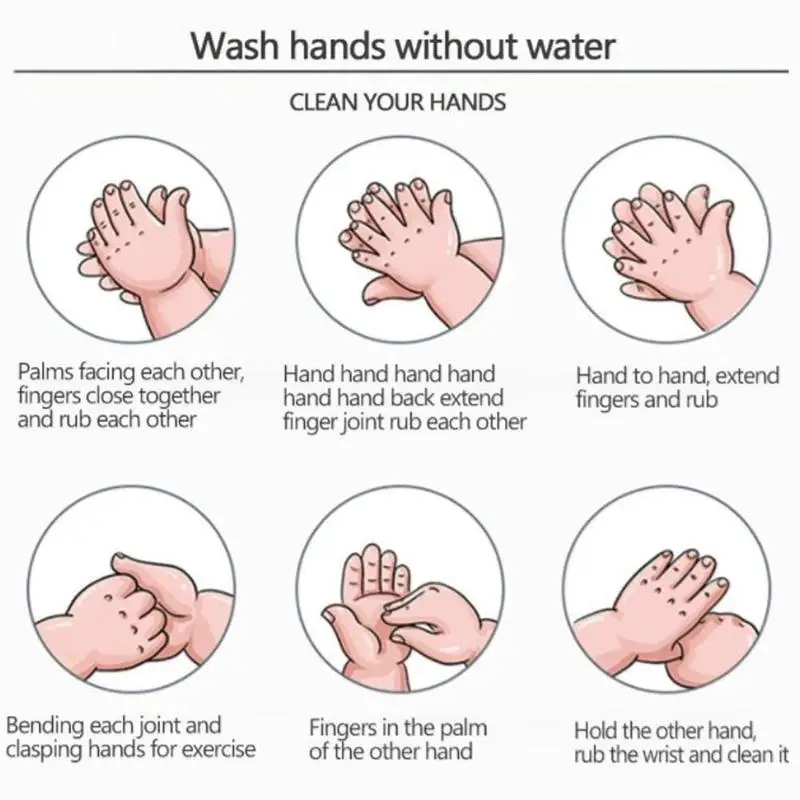 Wash hands without water

CLEAN YOUR HANDS

Palms facing each other, fingers close together and rub each other

Hand hand hand hand hand hand back extend finger joint rub each other

Hand to hand, extend fingers and rub

Bending each joint and clasping hands for exercise

Fingers in the palm of the other hand

Hold the other hand, rub the wrist and clean it