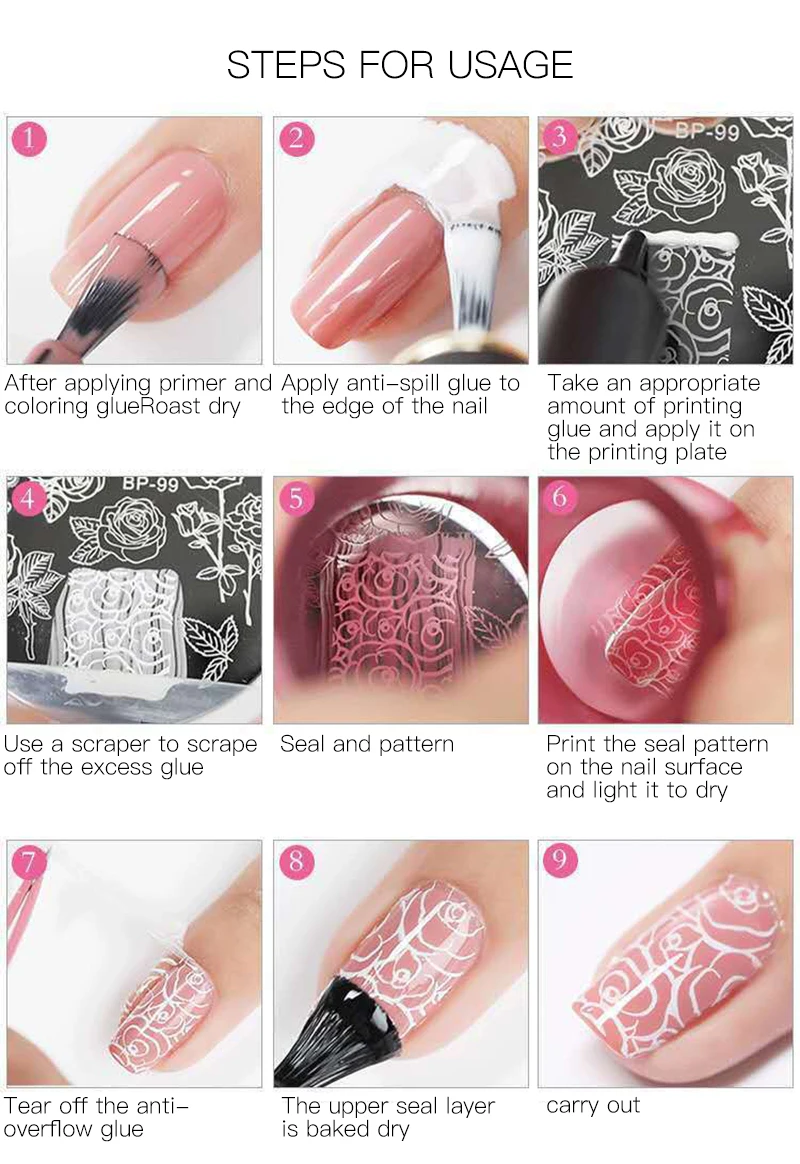 STEPS FOR USAGE

1
After applying primer and coloring glueRoast dry

2
Apply anti-spill glue to the edge of the nail

3
BP-99
Take an appropriate amount of printing glue and apply it on the printing plate

4
BP-99
Use a scraper to scrape off the excess glue

5
Seal and pattern

6
Print the seal pattern on the nail surface and light it to dry

7
Tear off the anti-overflow glue

8
The upper seal layer is baked dry

9
carry out