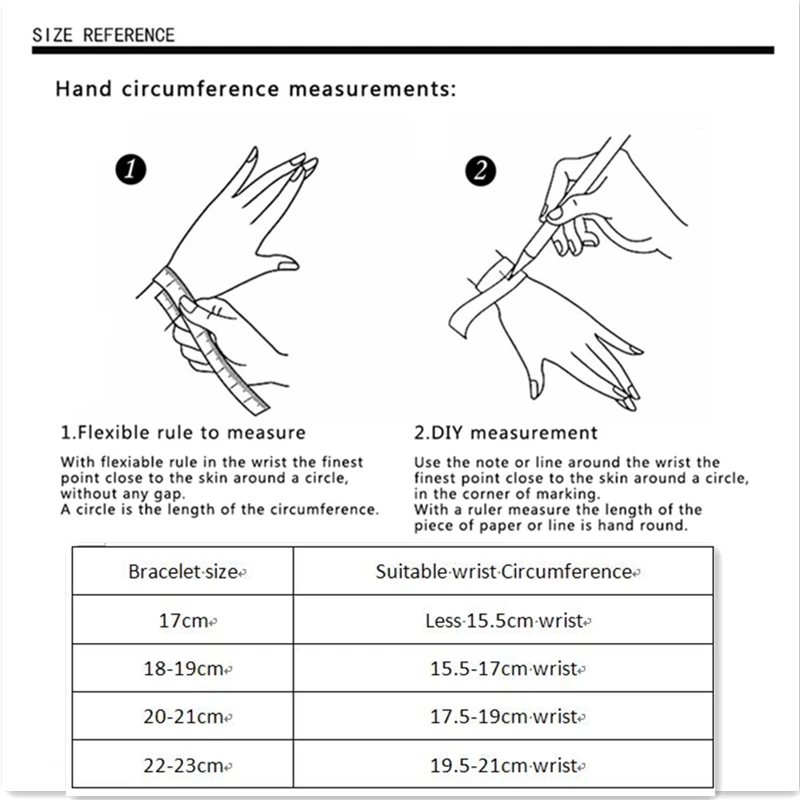 SIZE REFERENCE

Hand circumference measurements:

1

2

1.Flexible rule to measure

With flexiable rule in the wrist the finest point close to the skin around a circle, without any gap.
A circle is the length of the circumference.

2.DIY measurement

Use the note or line around the wrist the finest point close to the skin around a circle, in the corner of marking.
With a ruler measure the length of the piece of paper or line is hand round.

| Bracelet size | Suitable wrist Circumference |
|---|---|
| 17cm | Less 15.5cm wrist |
| 18-19cm | 15.5-17cm wrist |
| 20-21cm | 17.5-19cm wrist |
| 22-23cm | 19.5-21cm wrist |