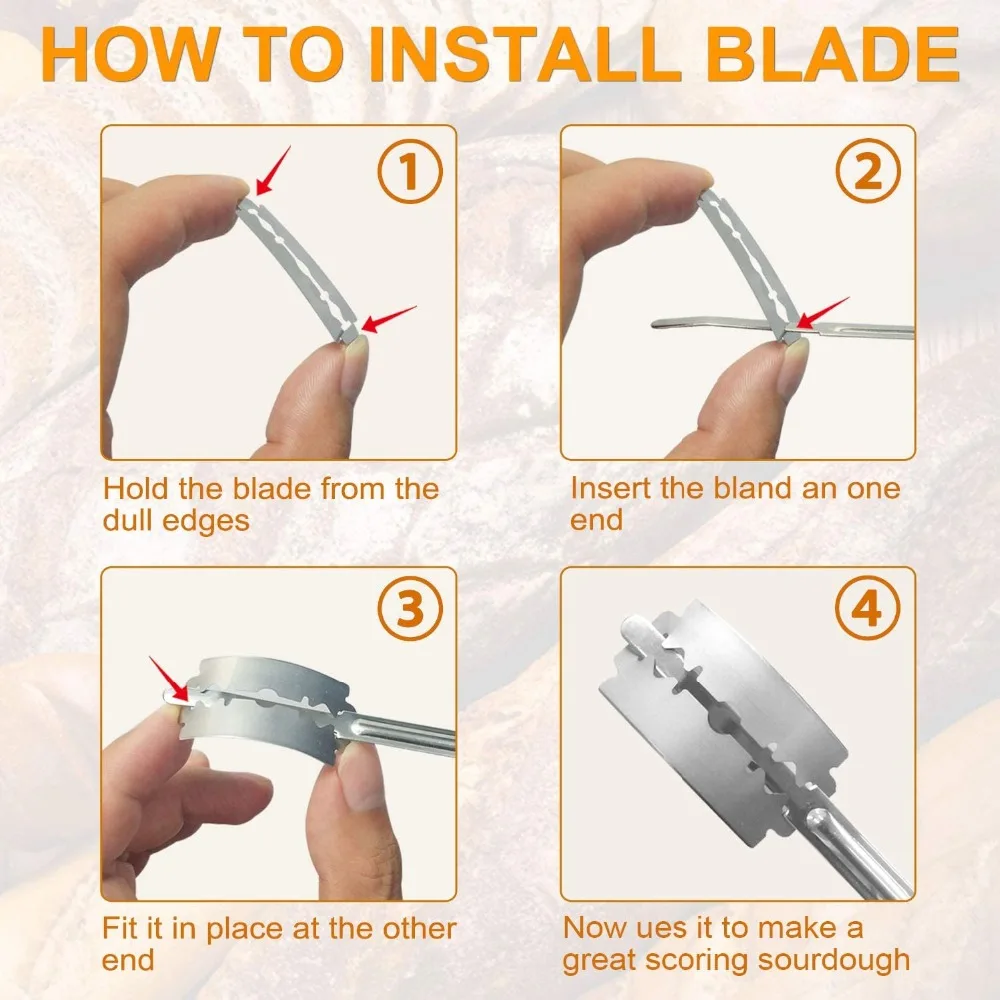 HOW TO INSTALL BLADE

①

Hold the blade from the dull edges

②

Insert the bland an one end

③

Fit it in place at the other end

④

Now ues it to make a great scoring sourdough