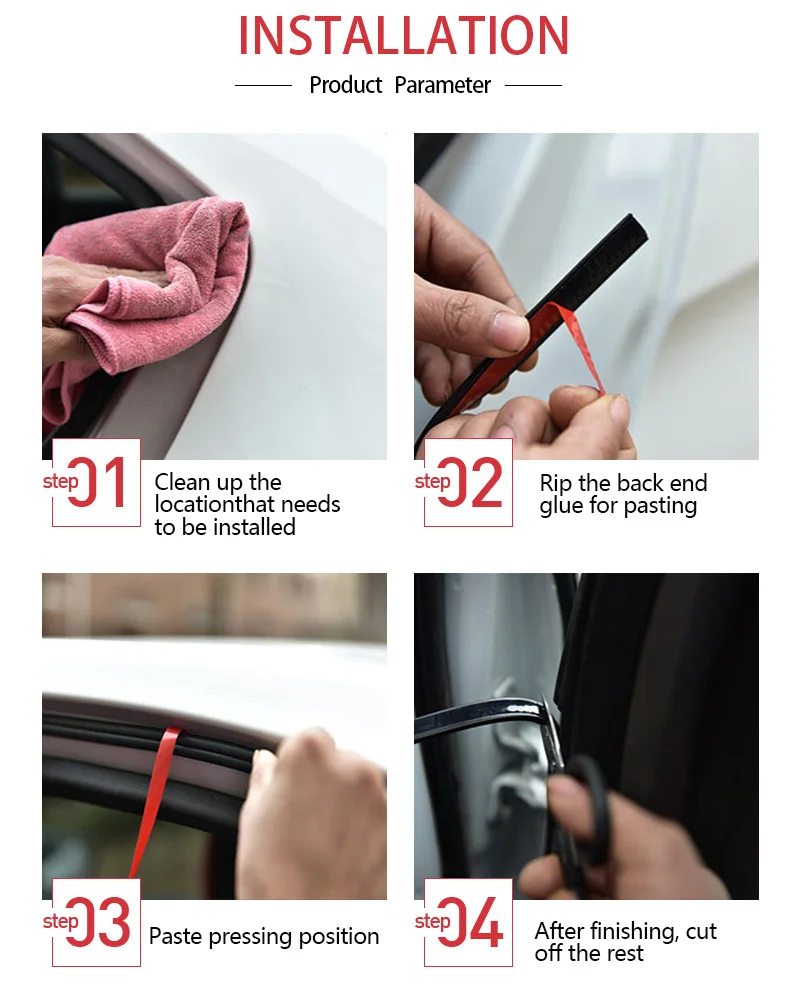 INSTALLATION

Product Parameter

step 01 Clean up the locationthat needs to be installed

step 02 Rip the back end glue for pasting

step 03 Paste pressing position

step 04 After finishing, cut off the rest