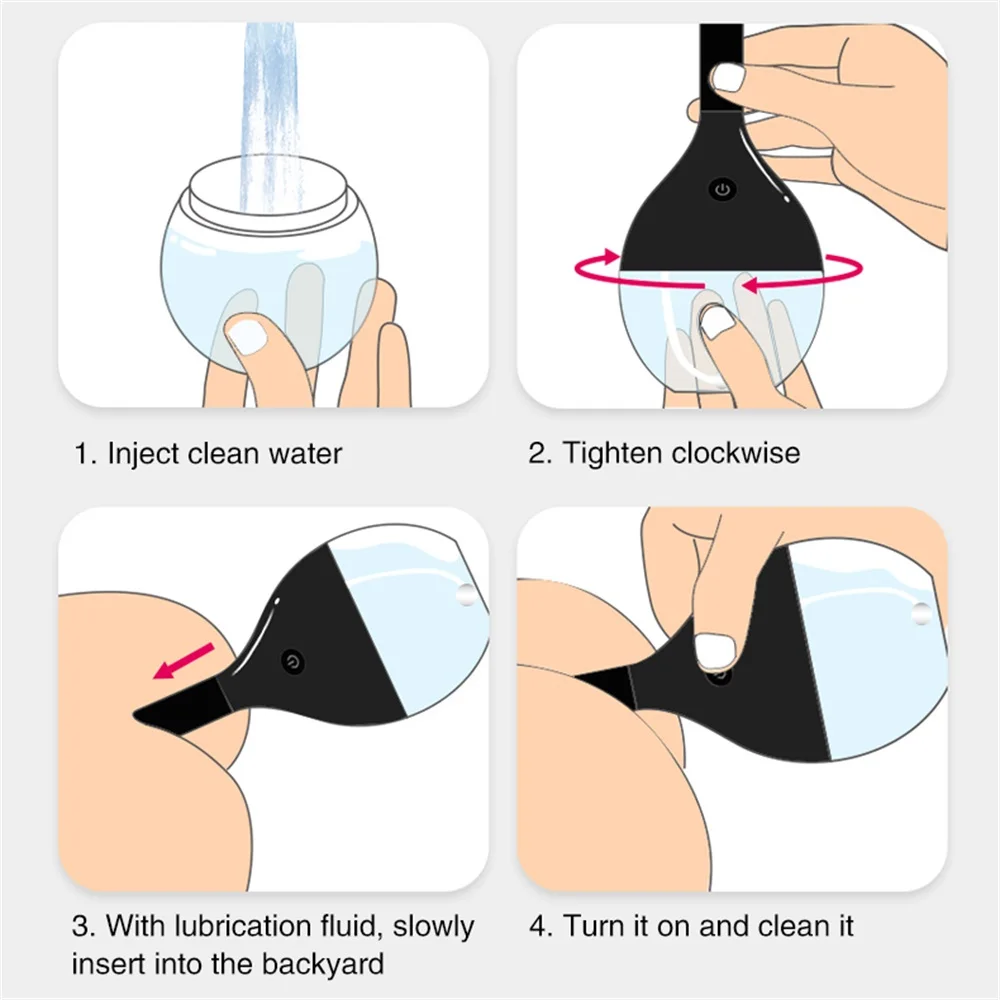 1. Inject clean water

2. Tighten clockwise

3. With lubrication fluid, slowly insert into the backyard

4. Turn it on and clean it